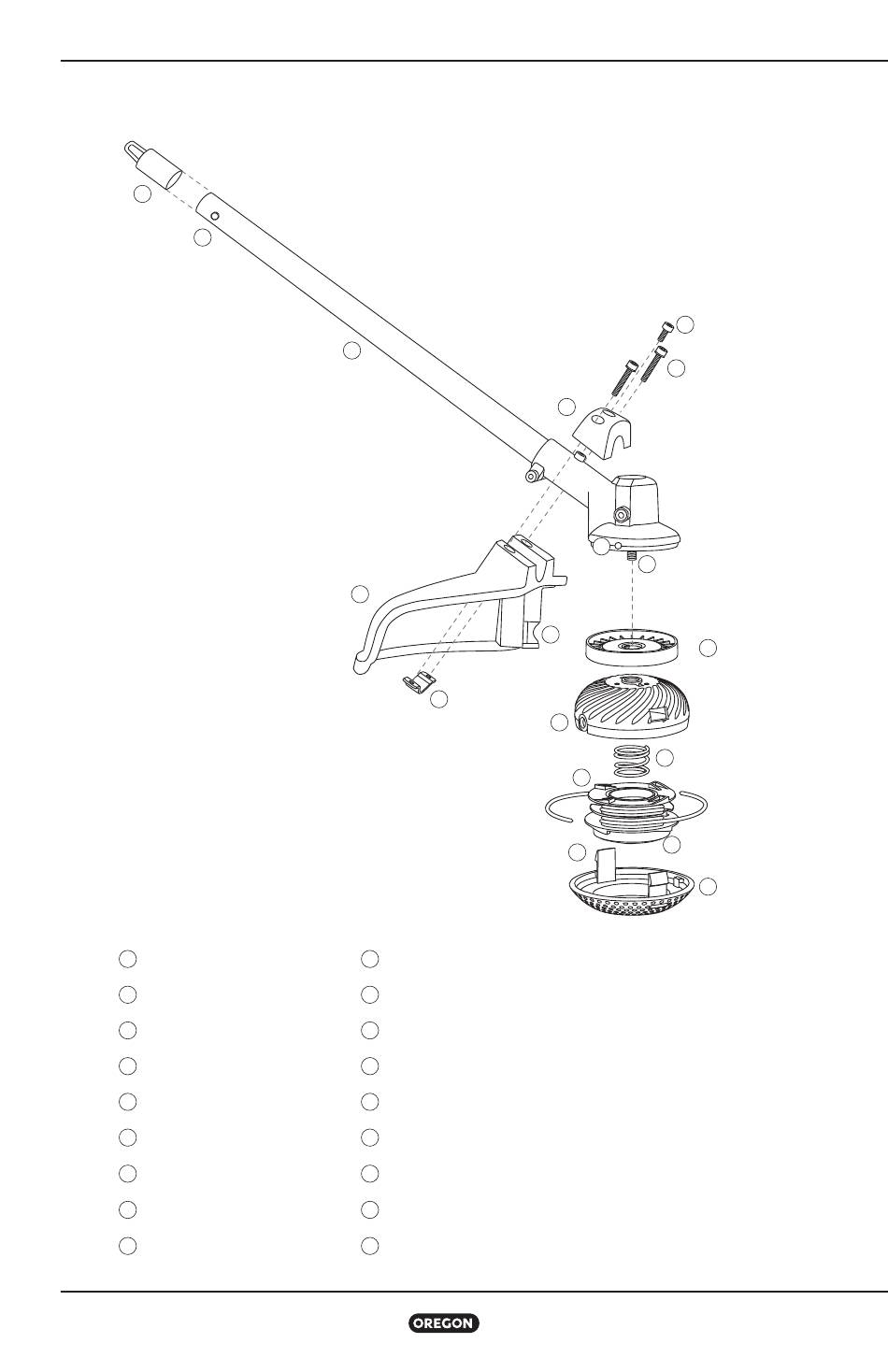 OREGON