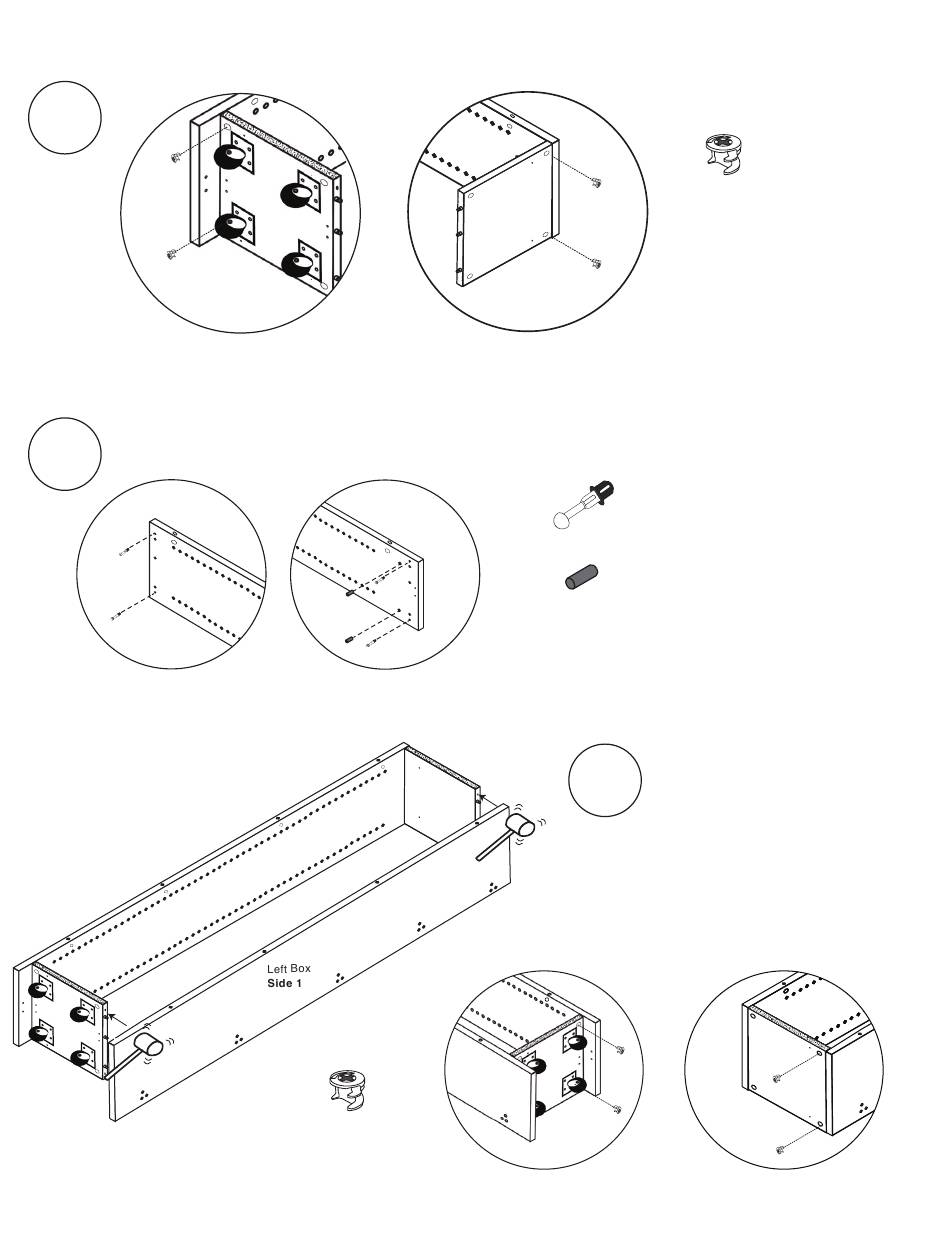 Left Box
Side 1