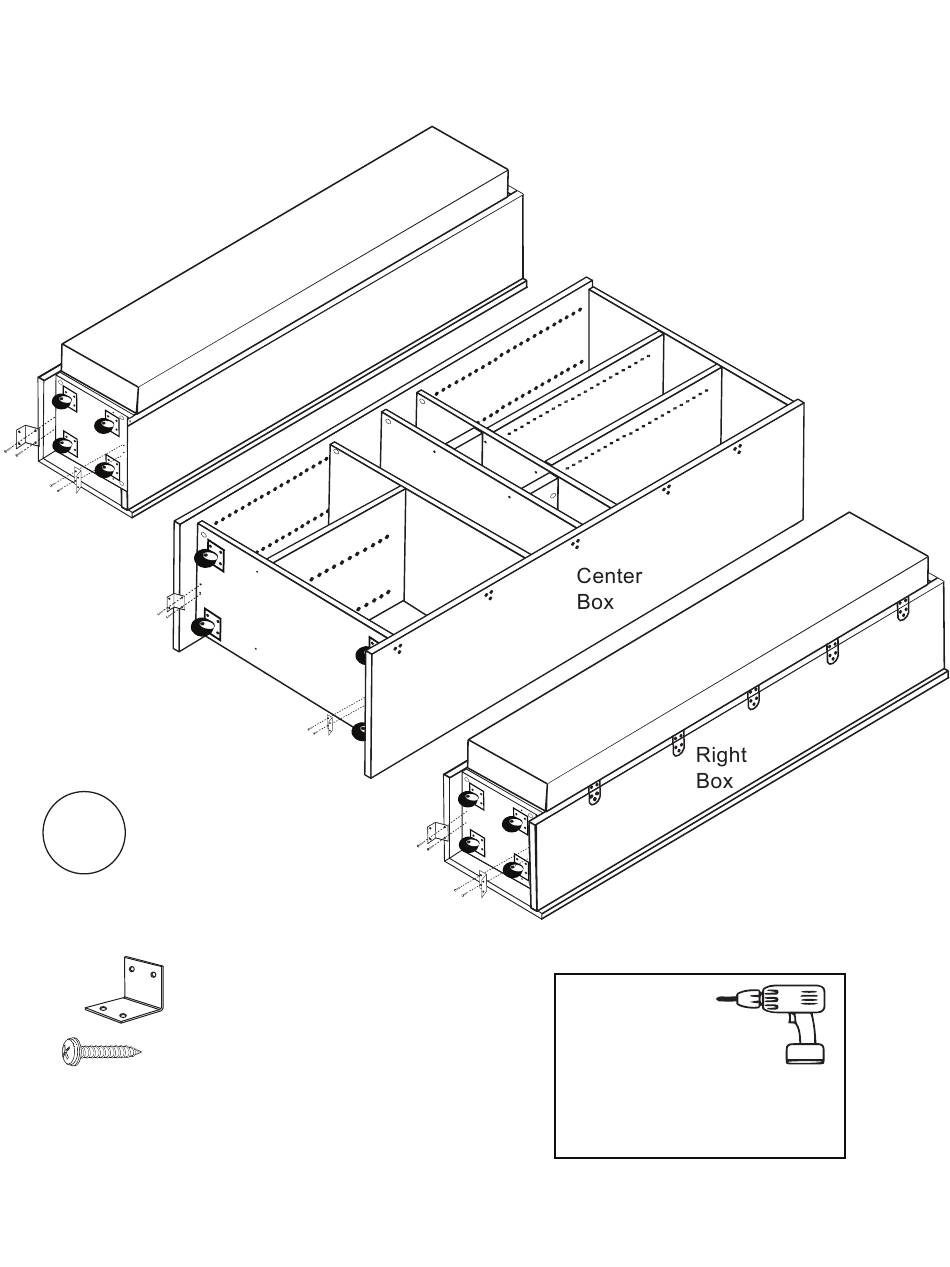 Center Box

Right Box