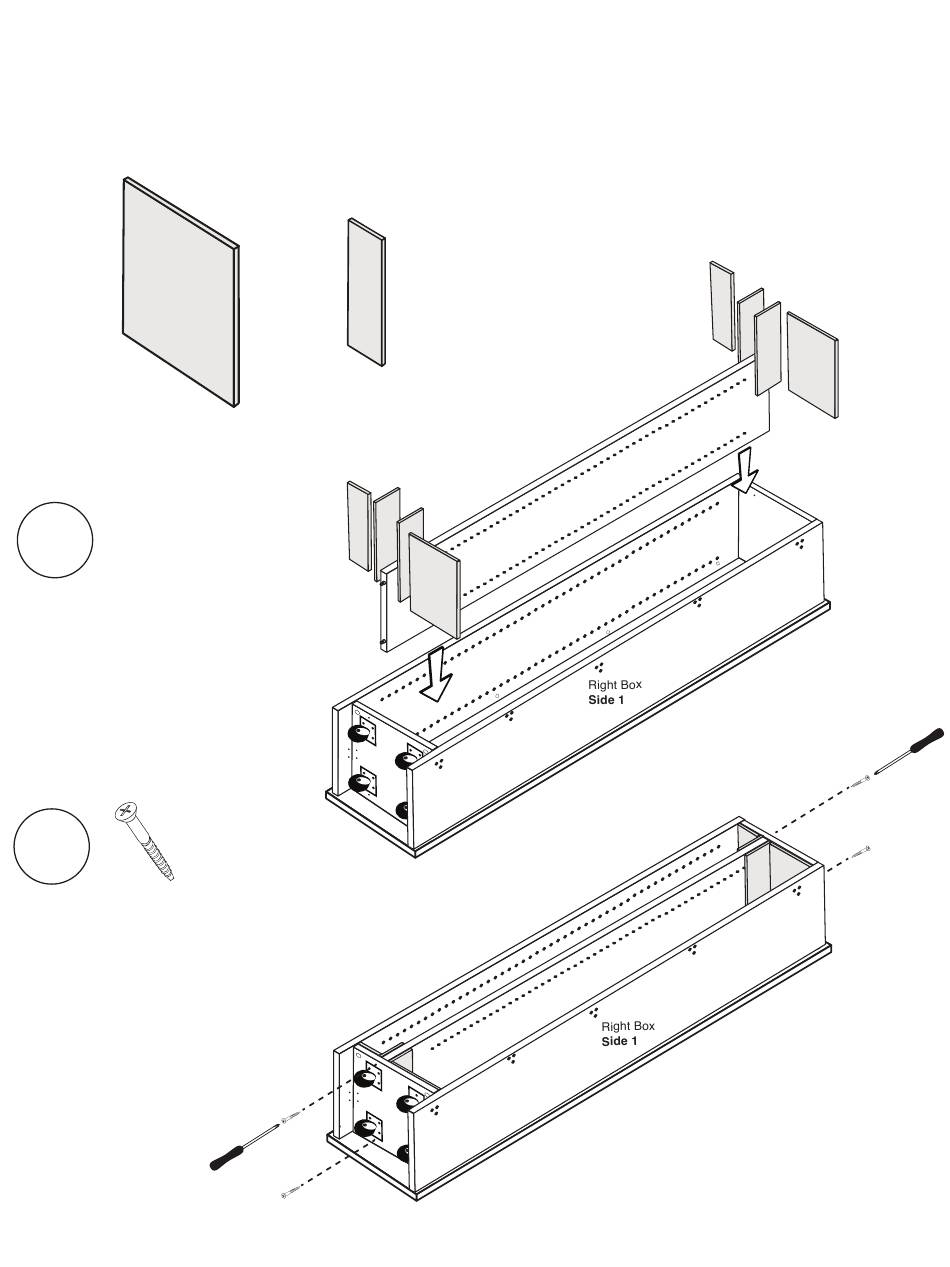 Right Box
Side 1

Right Box
Side 1