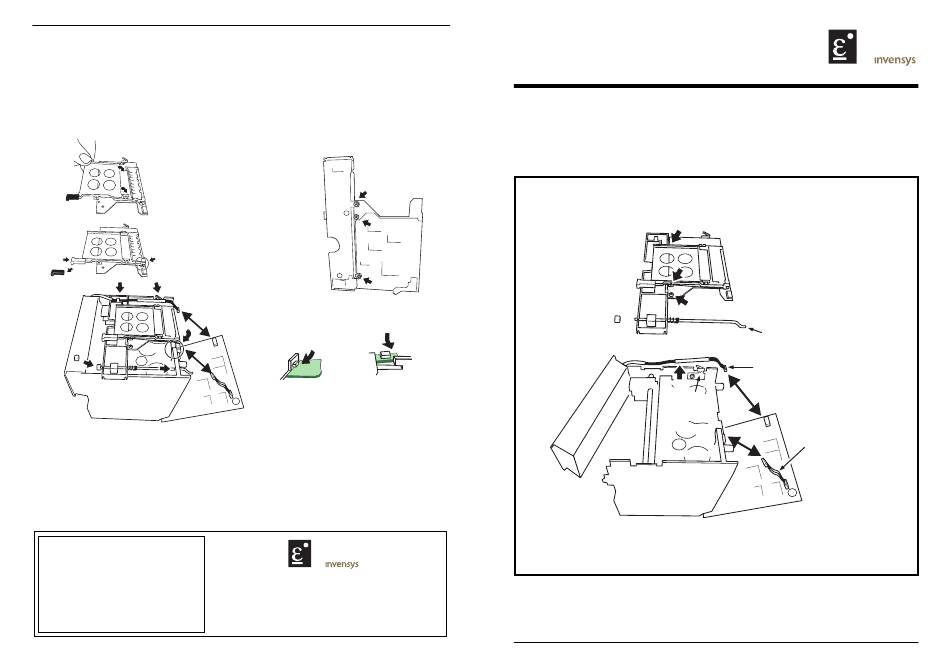 invensys

invensys