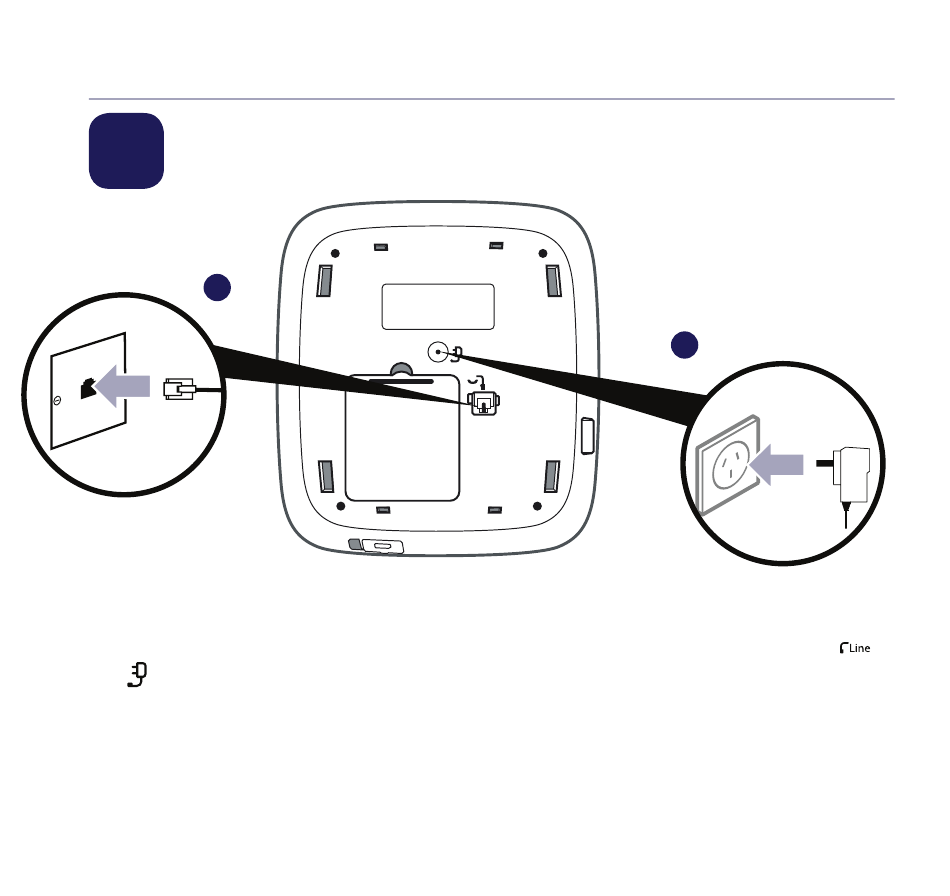 Line