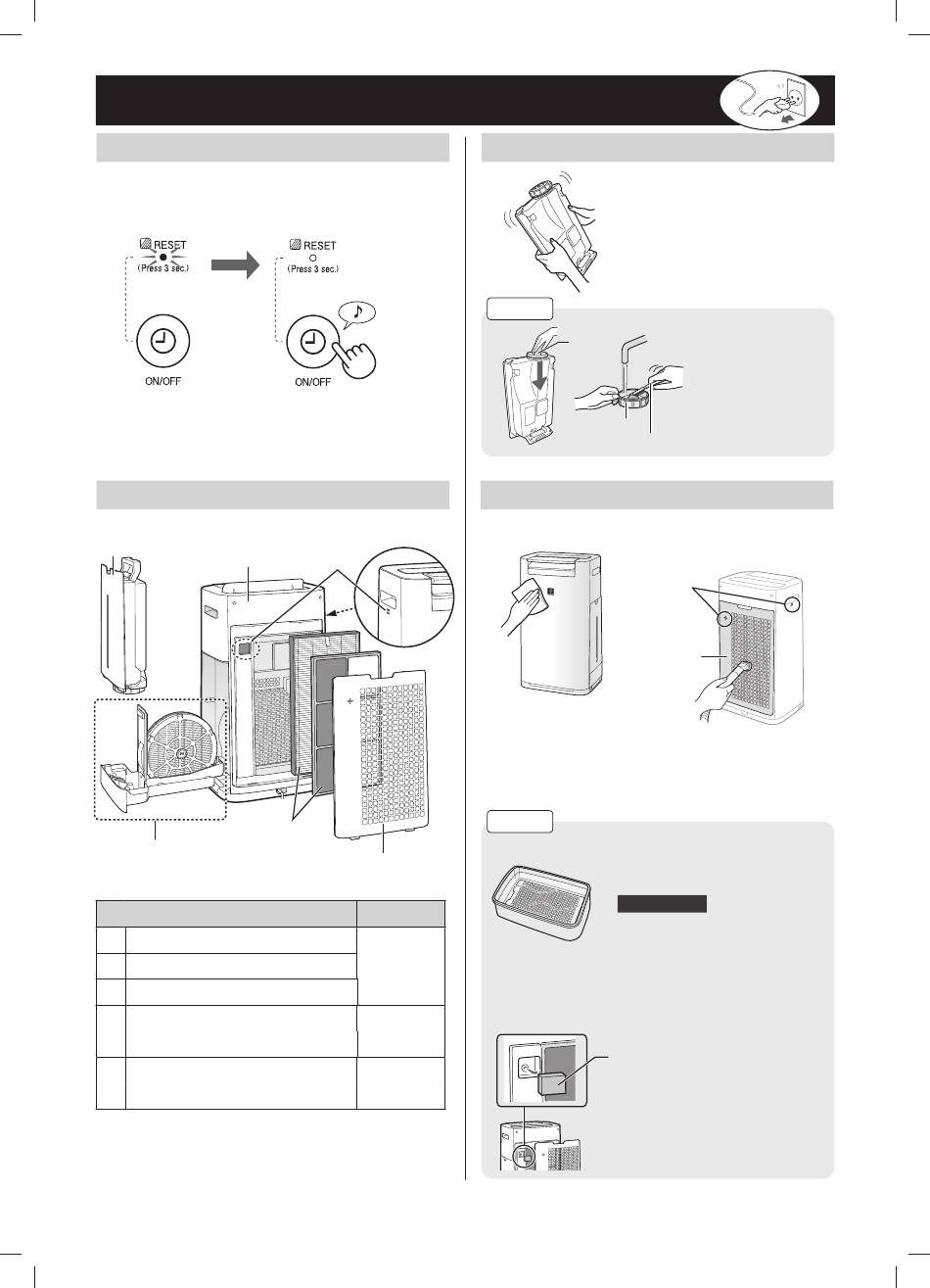 RESET
(Press 3 sec.)
ON/OFF
RESET
(Press 3 sec.)
ON/OFF