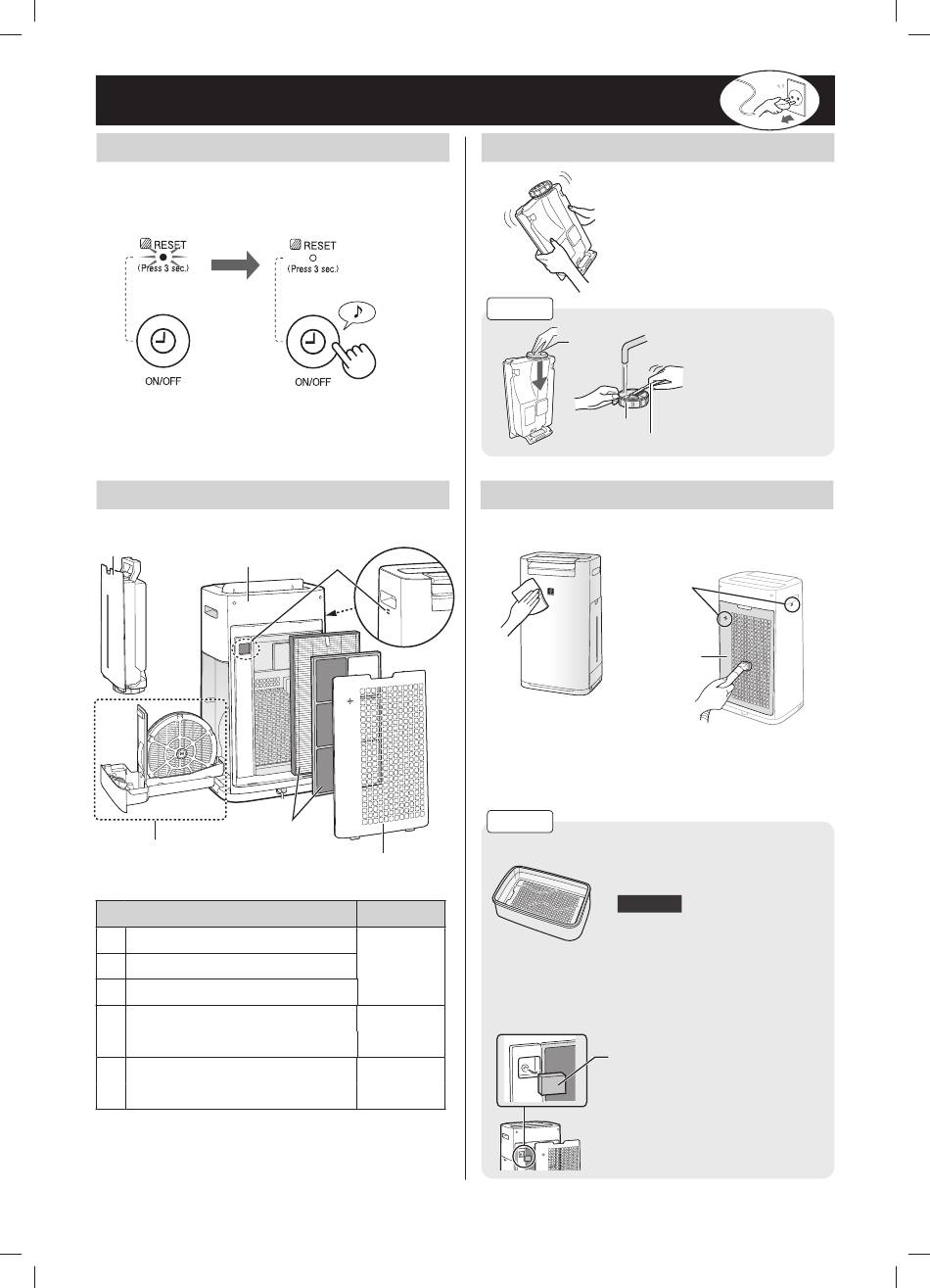 RESET
(Press 3 sec.)

ON/OFF

RESET
(Press 3 sec.)

ON/OFF