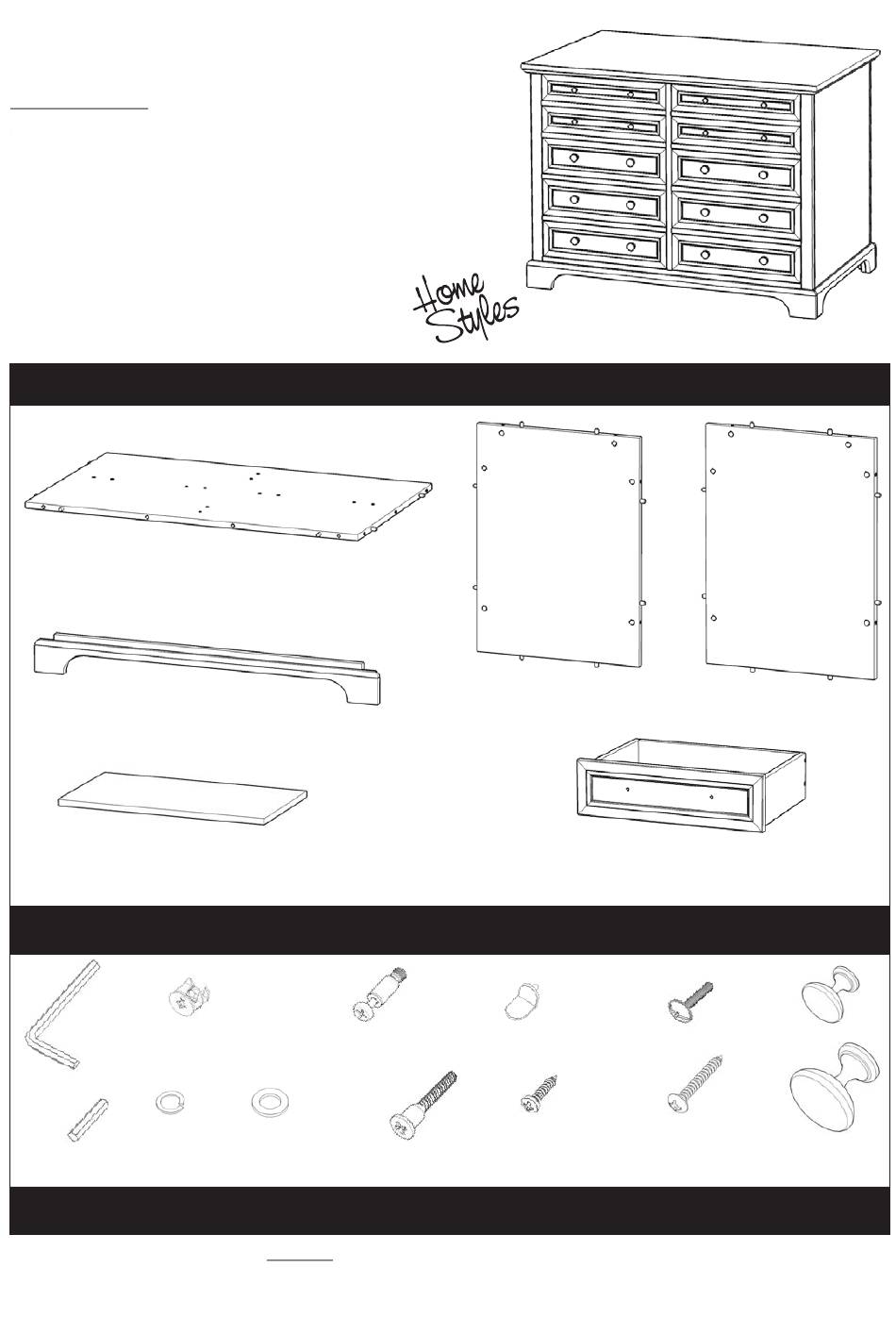 Home Styles