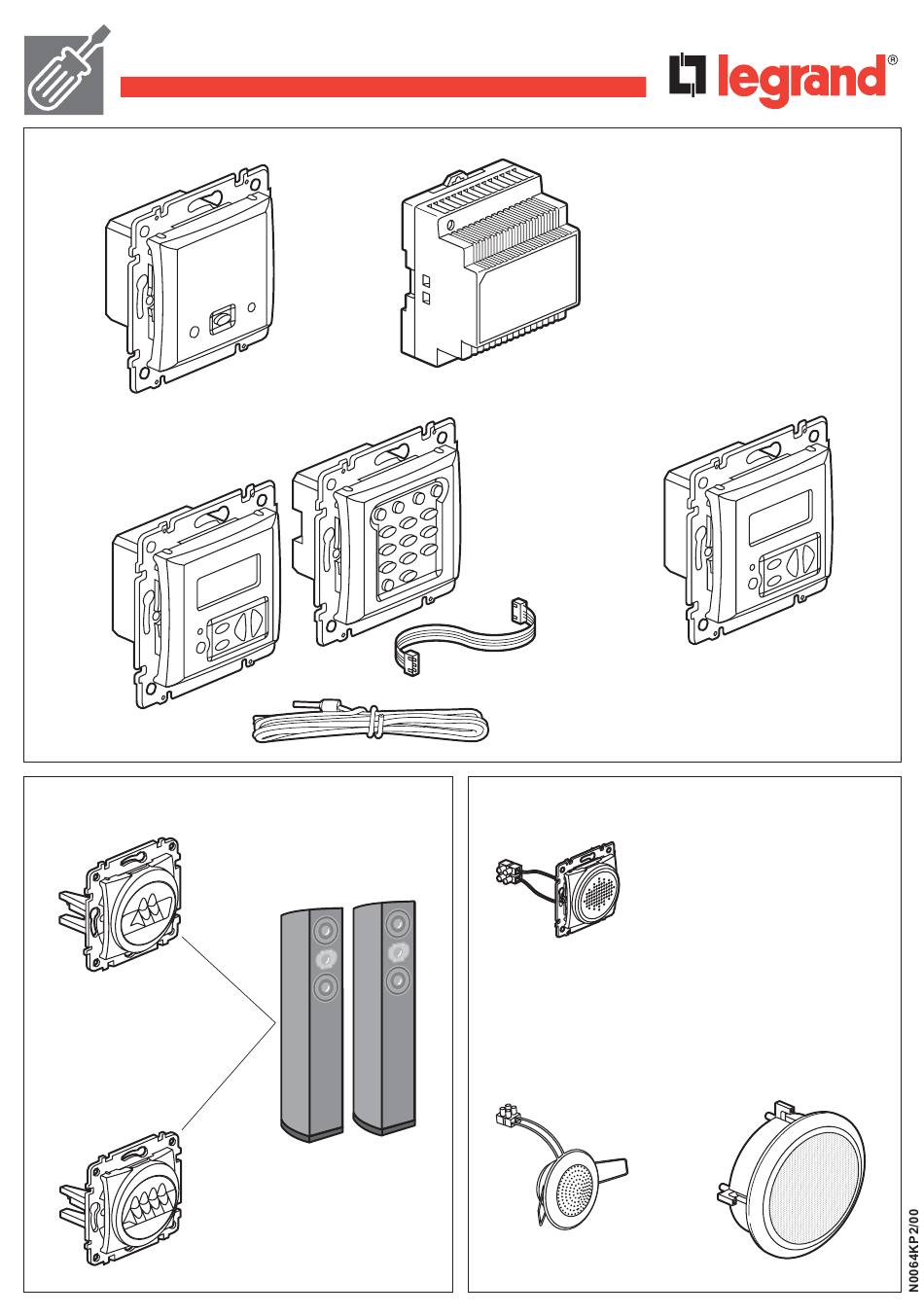 legrand®

N0064KP2/00