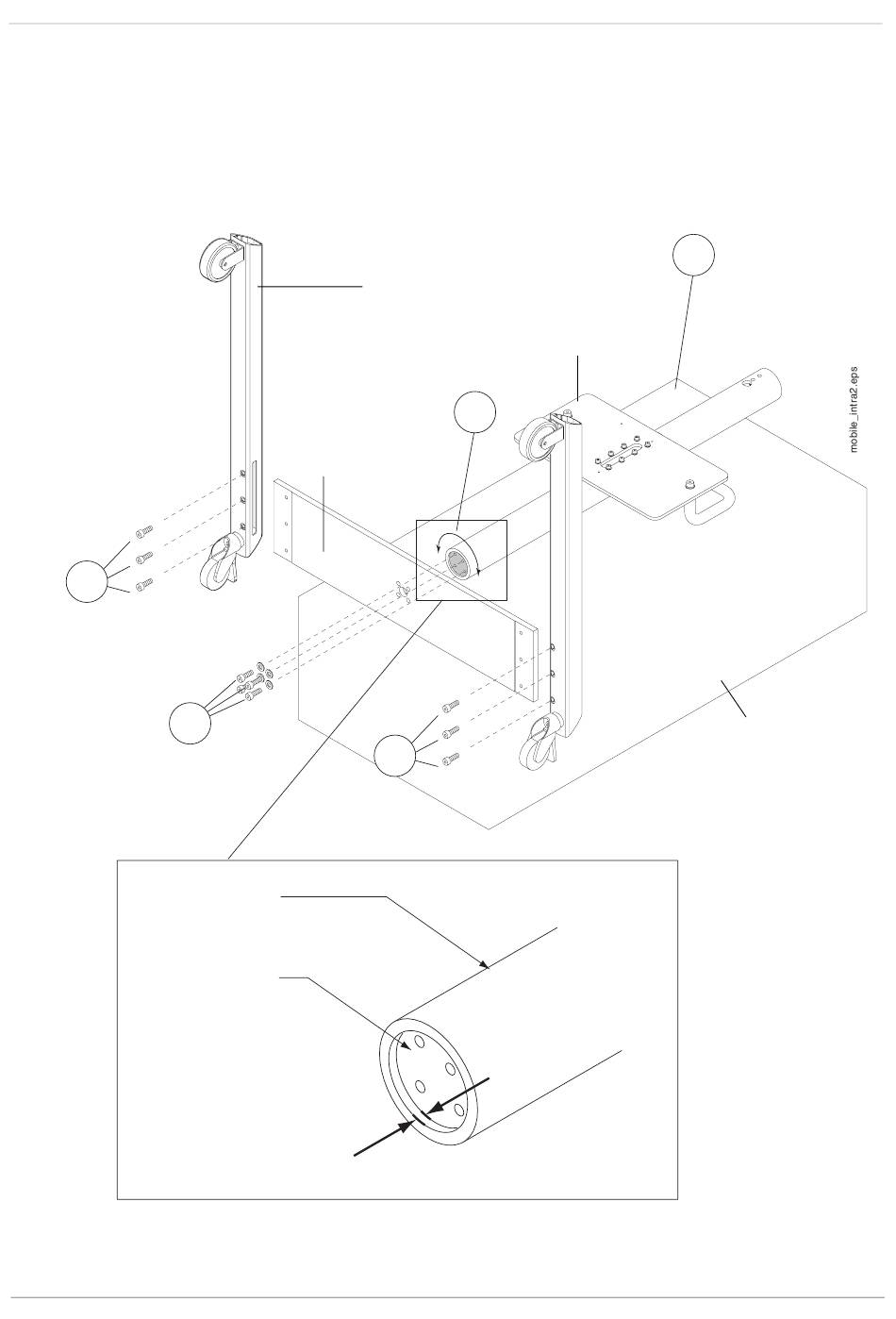 mobile_intra2.eps