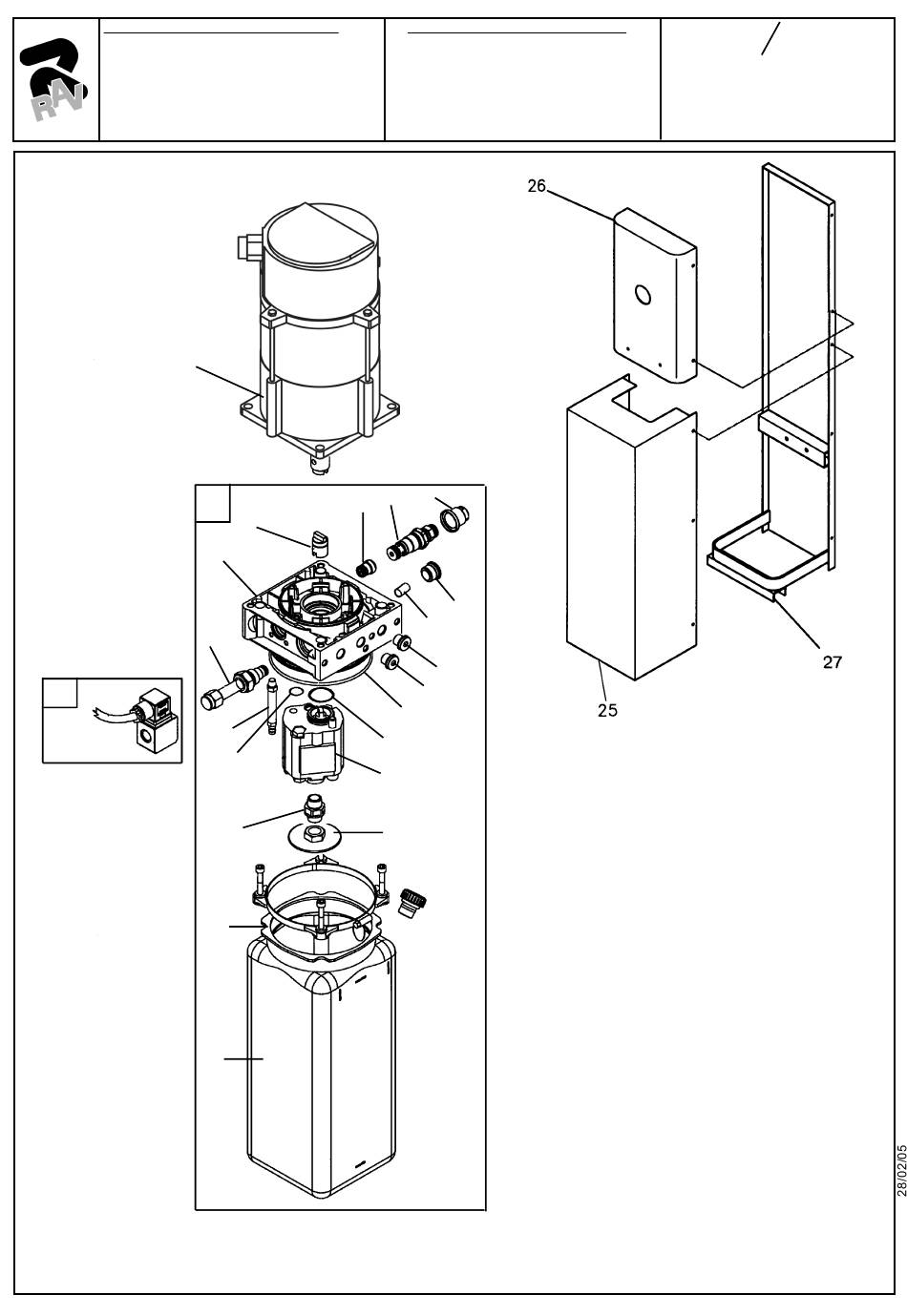 RAV

/

26

27

25

28/02/05