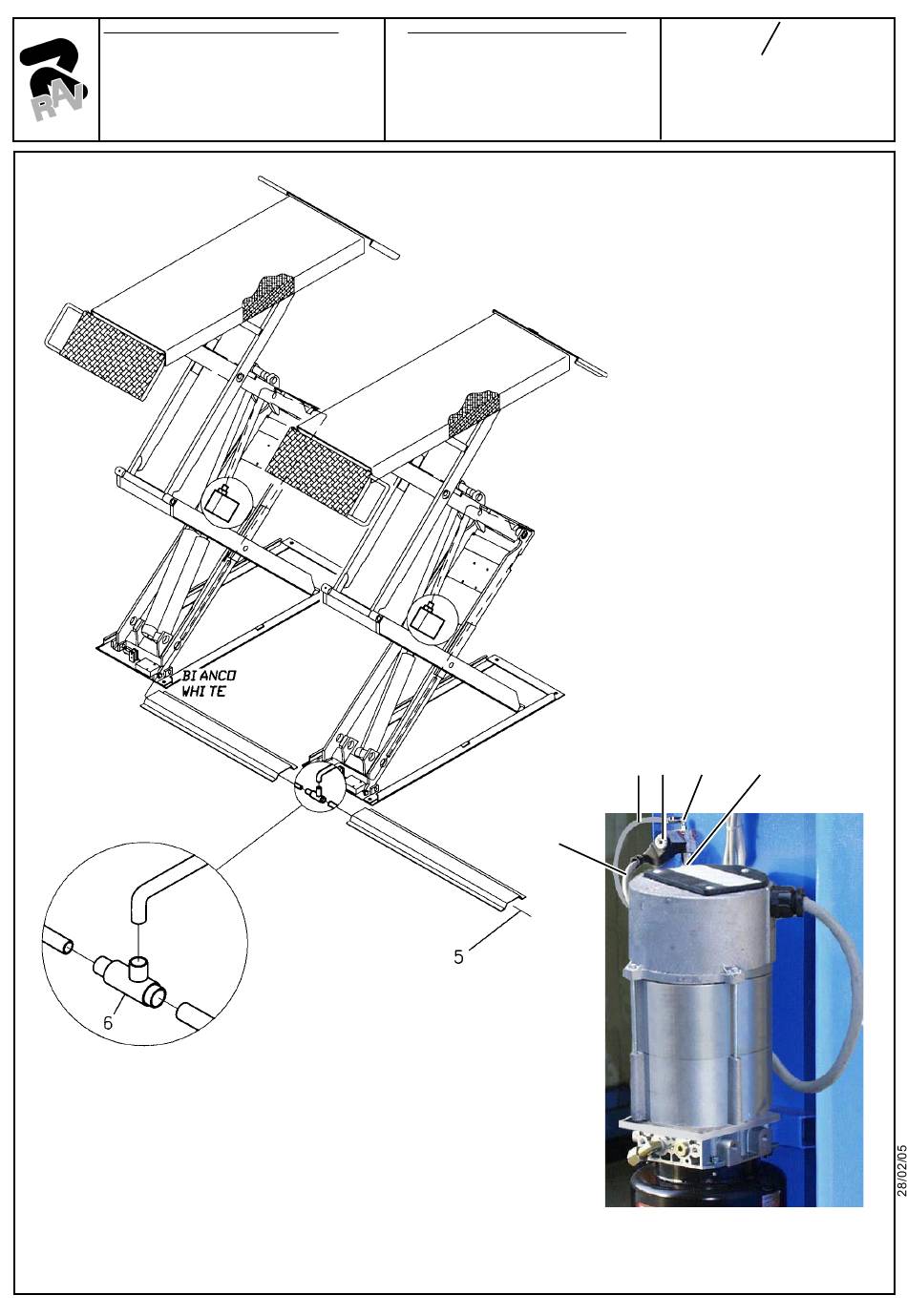 RAV

/

BIANCO
WHITE

5

6

28/02/05