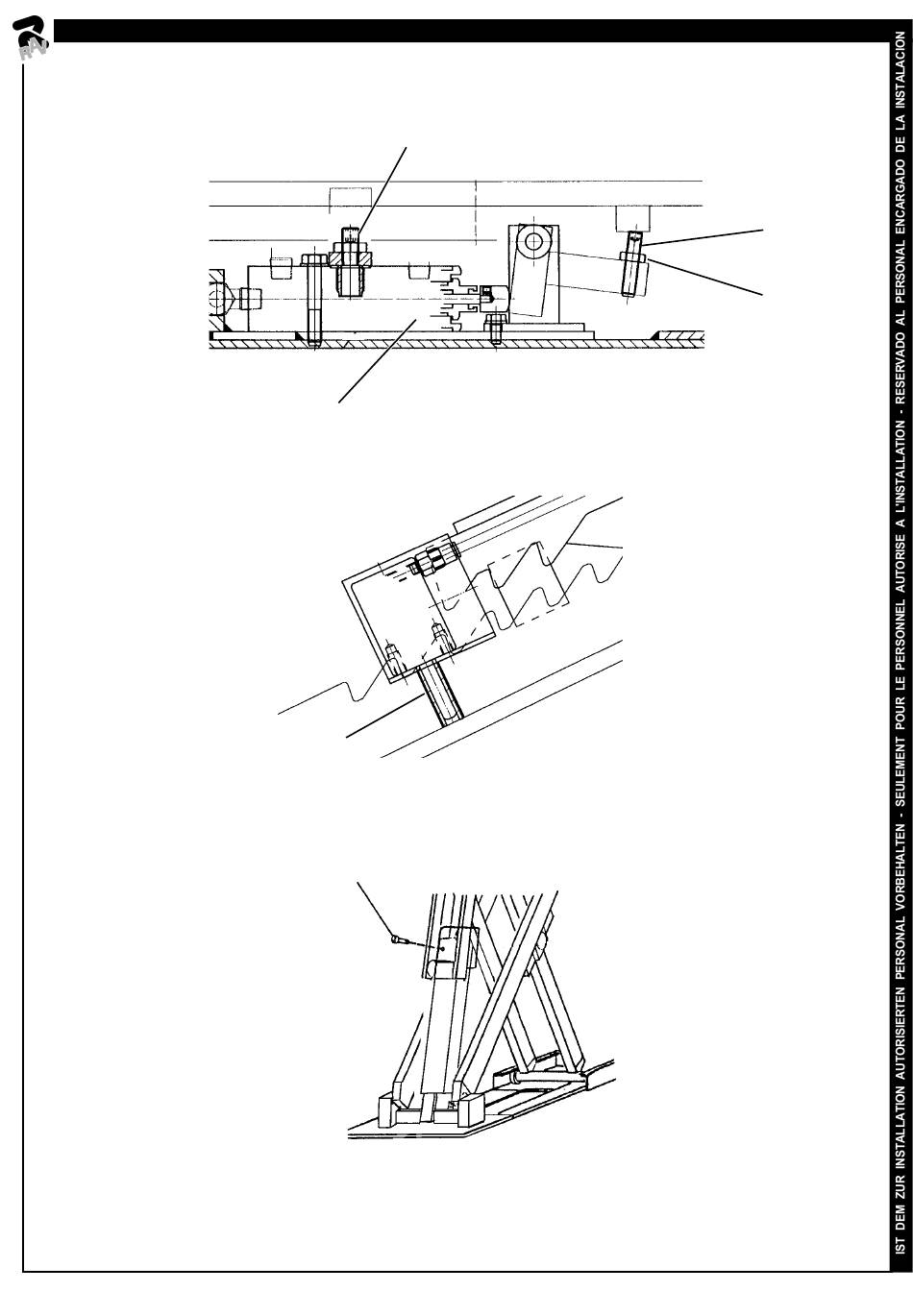 RAV

IST DEM ZUR INSTALLATION AUTORISIERTEN PERSONAL VORBEHALTEN - SEULEMENT POUR LE PERSONNEL AUTORISE A L'INSTALLATION - RESERVADO AL PERSONAL ENCARGADO DE LA INSTALACION