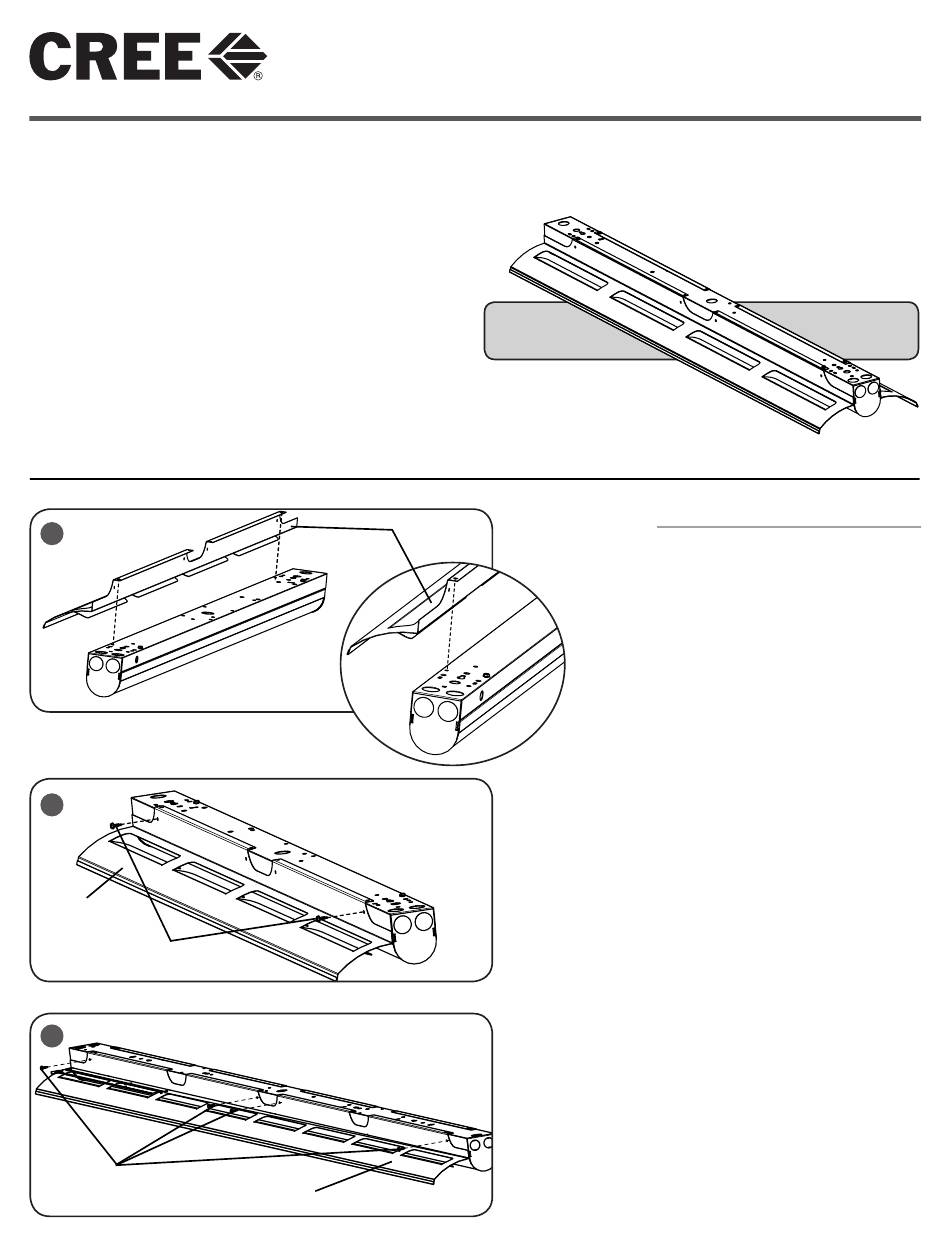 CREE®