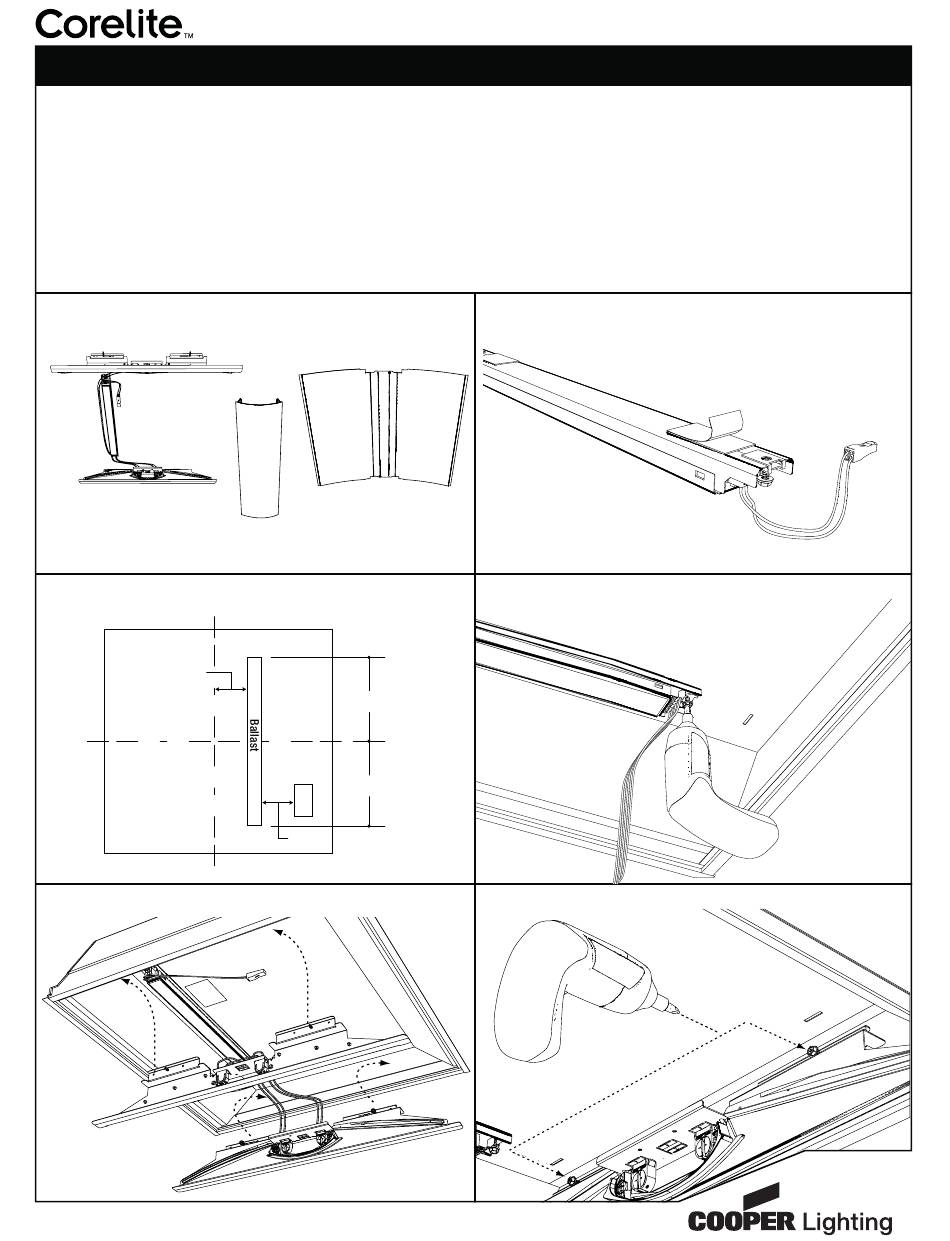 Corelite™

Ballast

COOPER Lighting