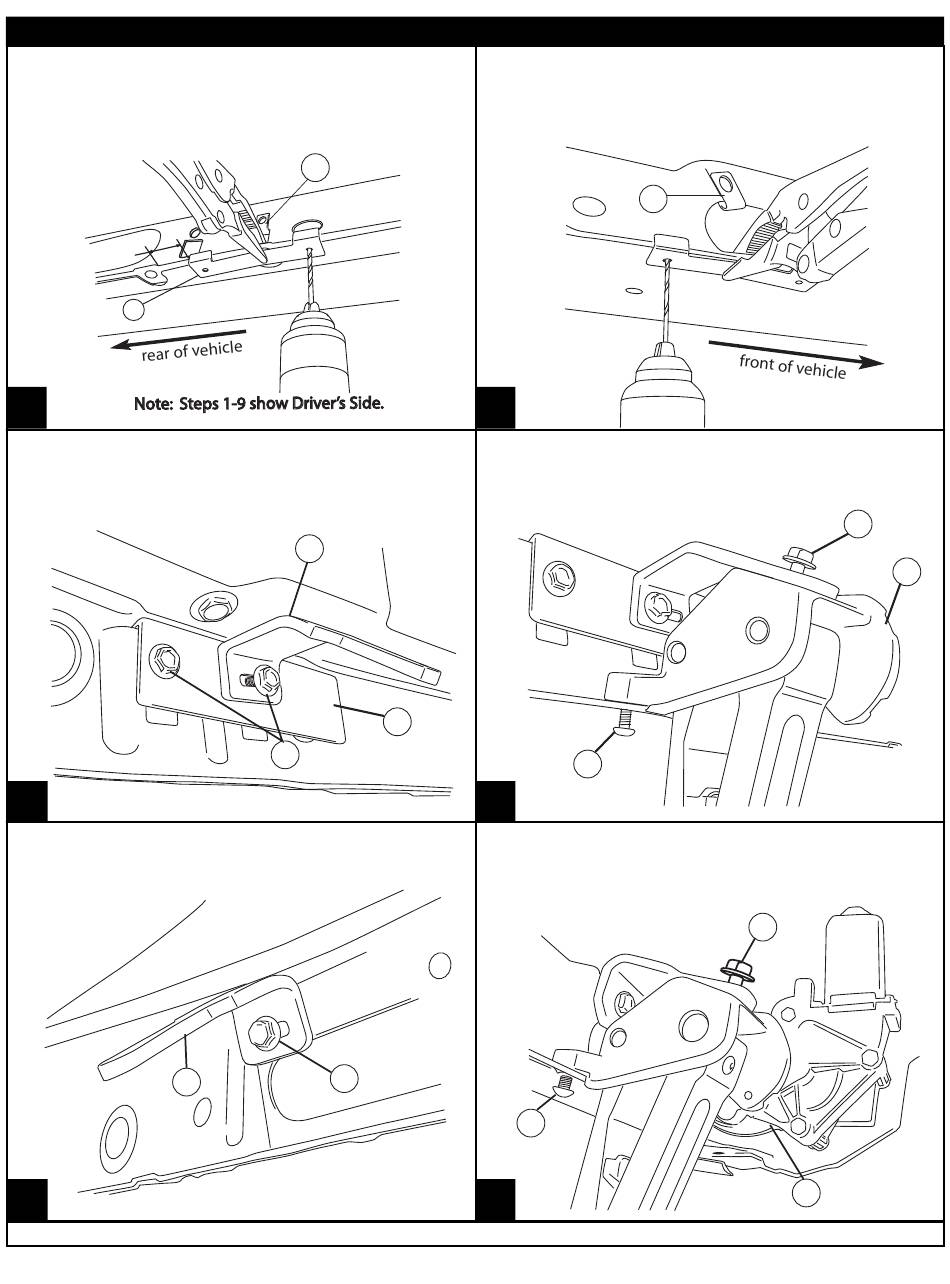 rear of vehicle

Note: Steps 1-9 show Driver's Side.

front of vehicle