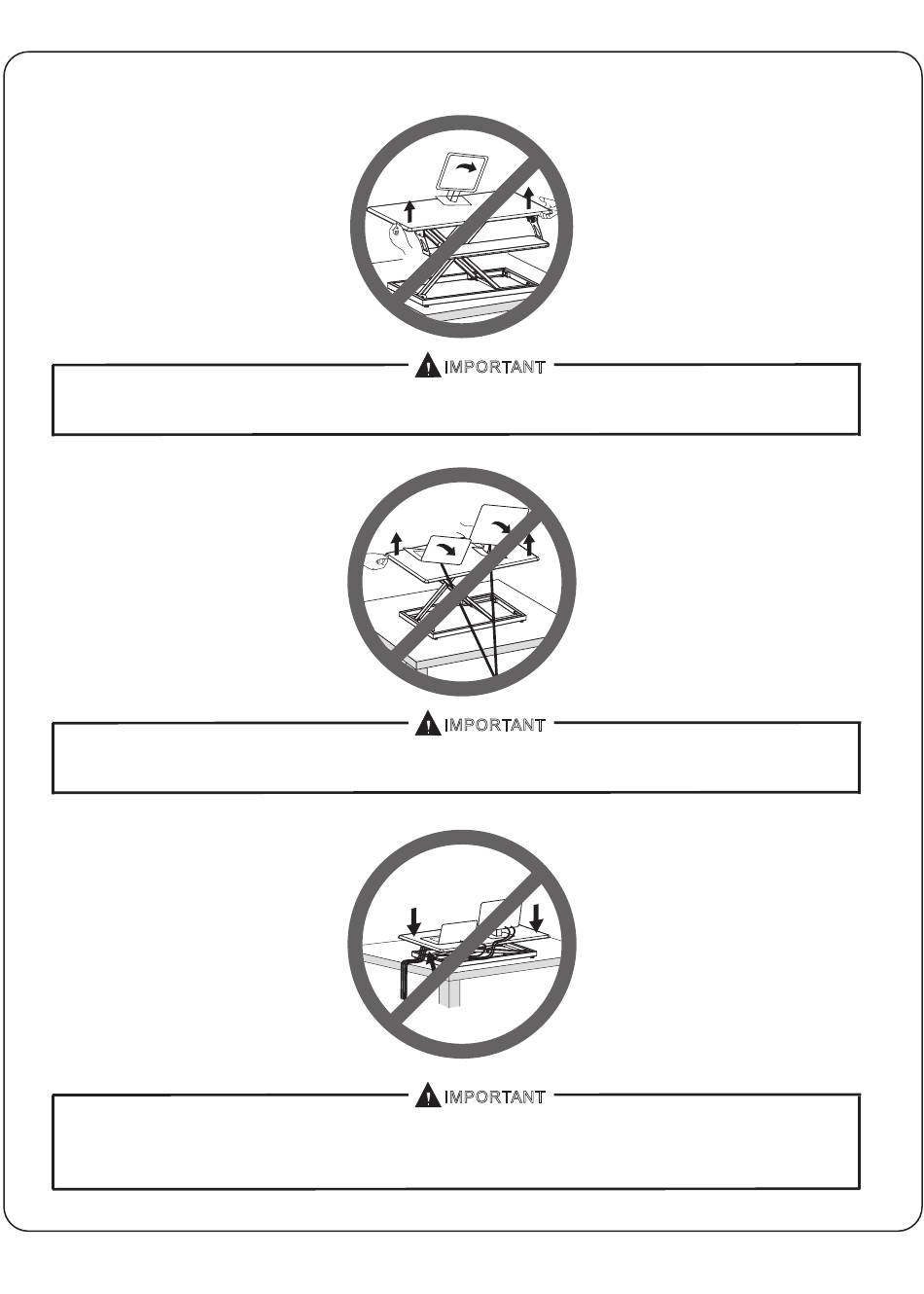 IMPORTANT

IMPORTANT

IMPORTANT