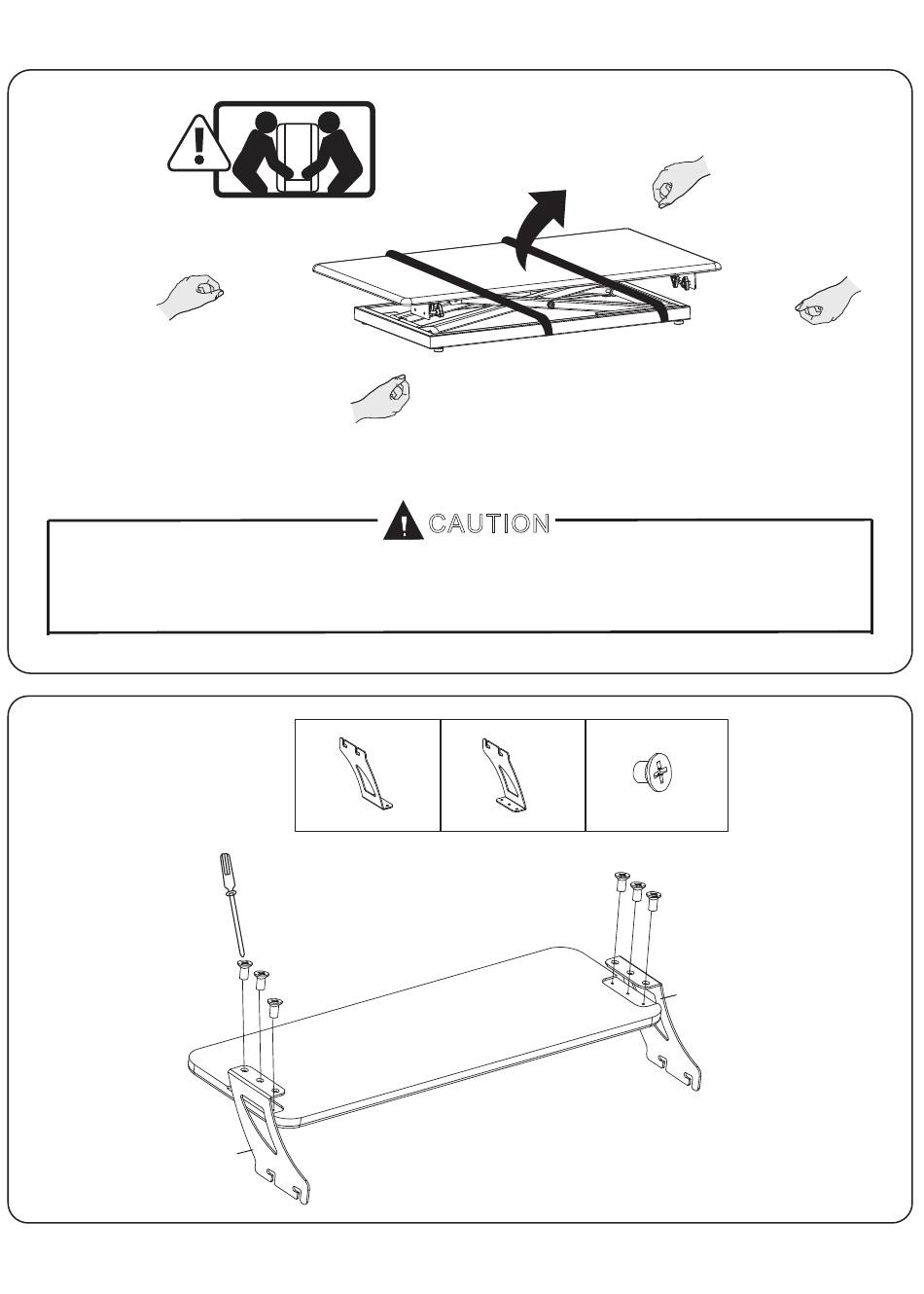 CAUTION