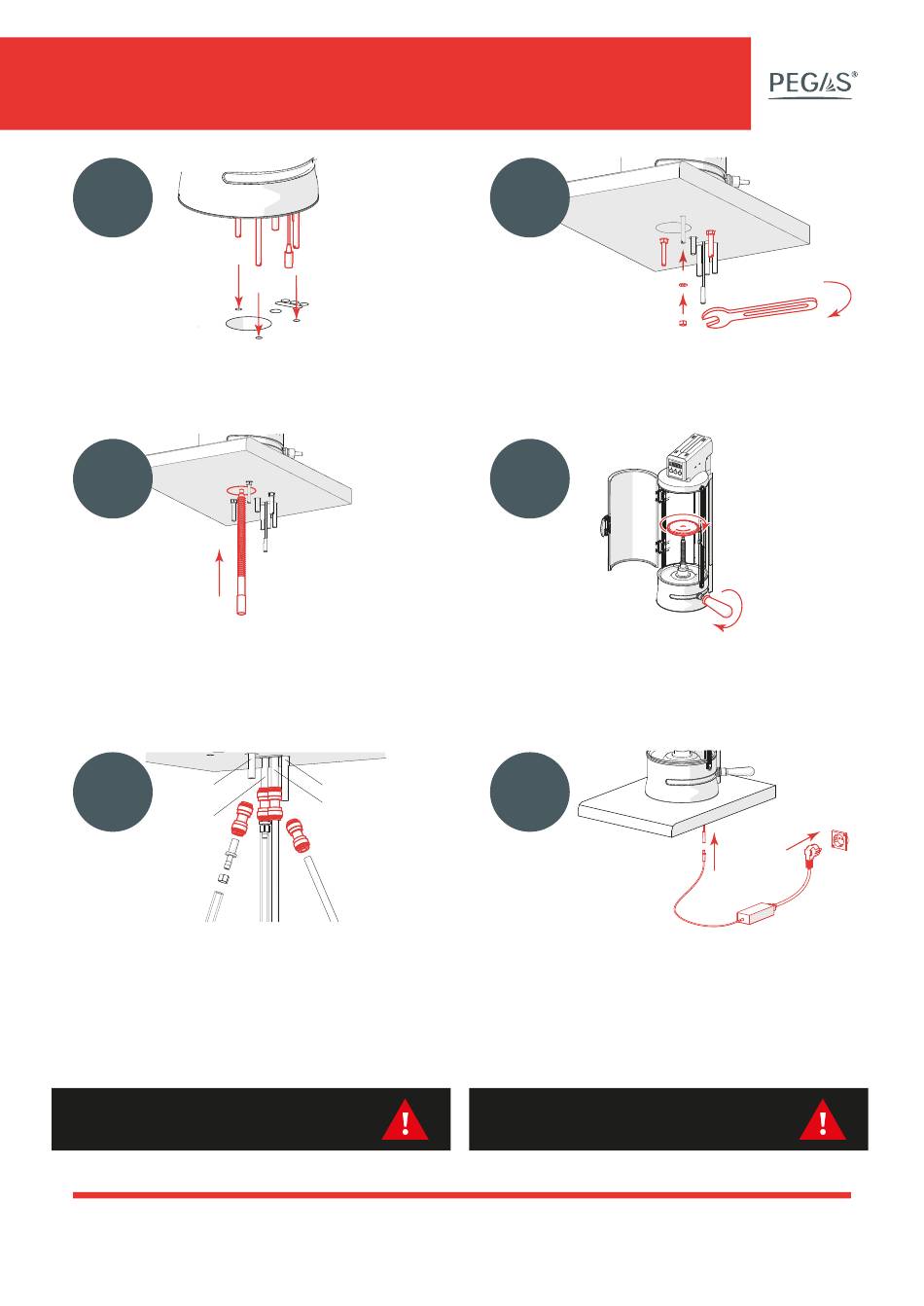 PEGAS®