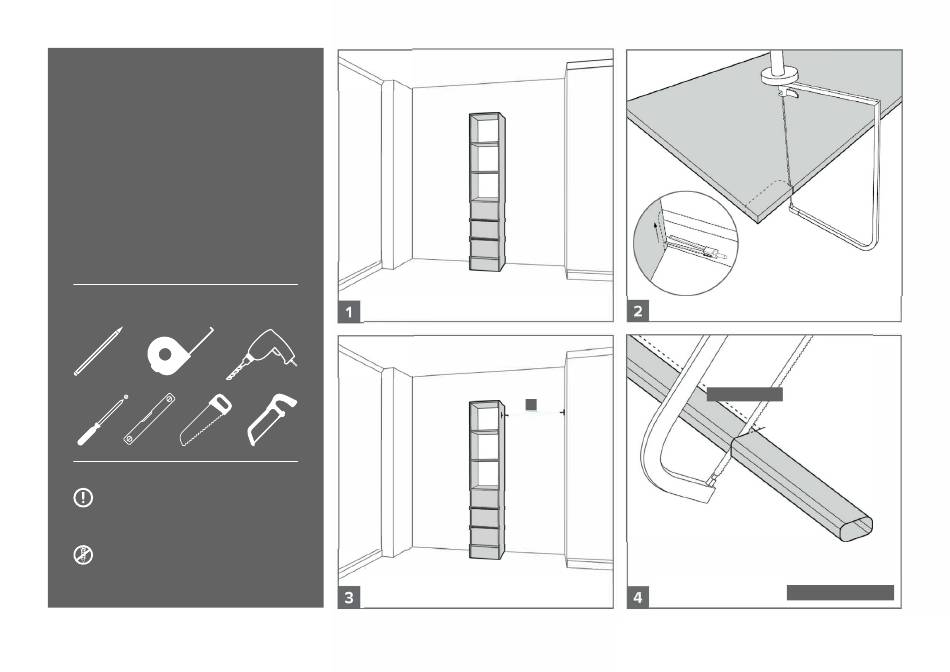 1

2

3

4