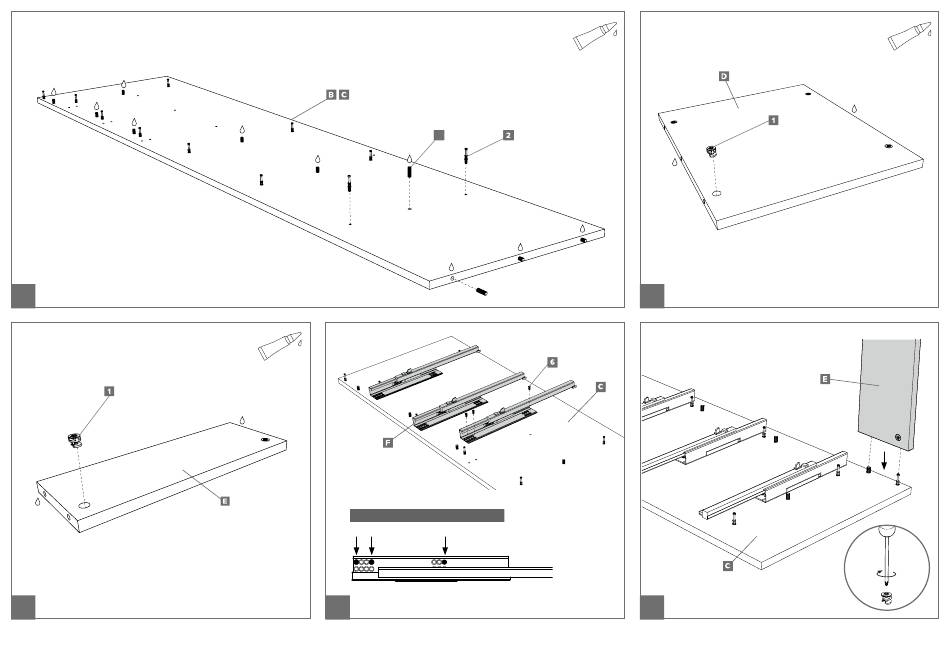 B C

2

D

1

1

E

6

C

F

E

C