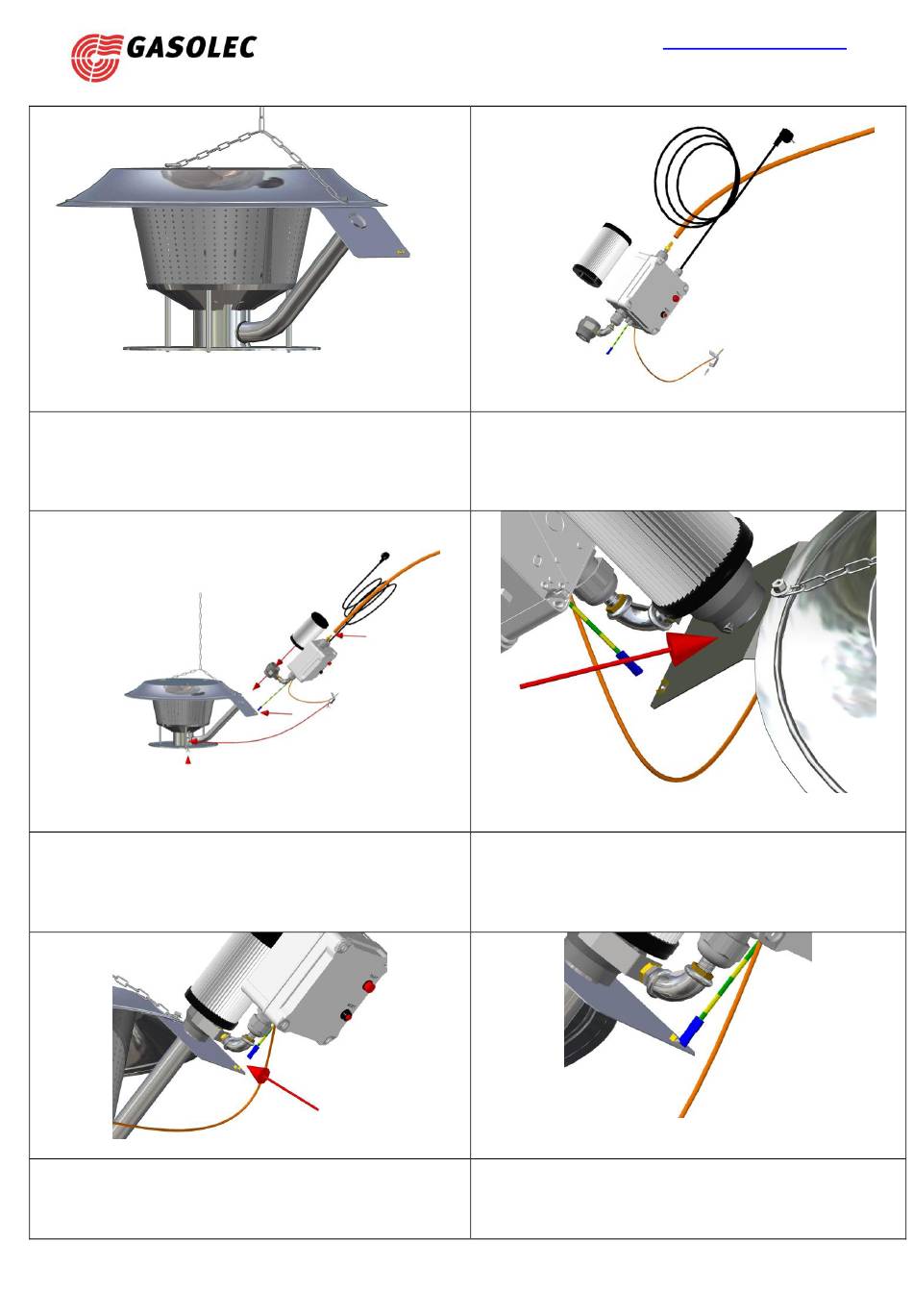 GASOLEC