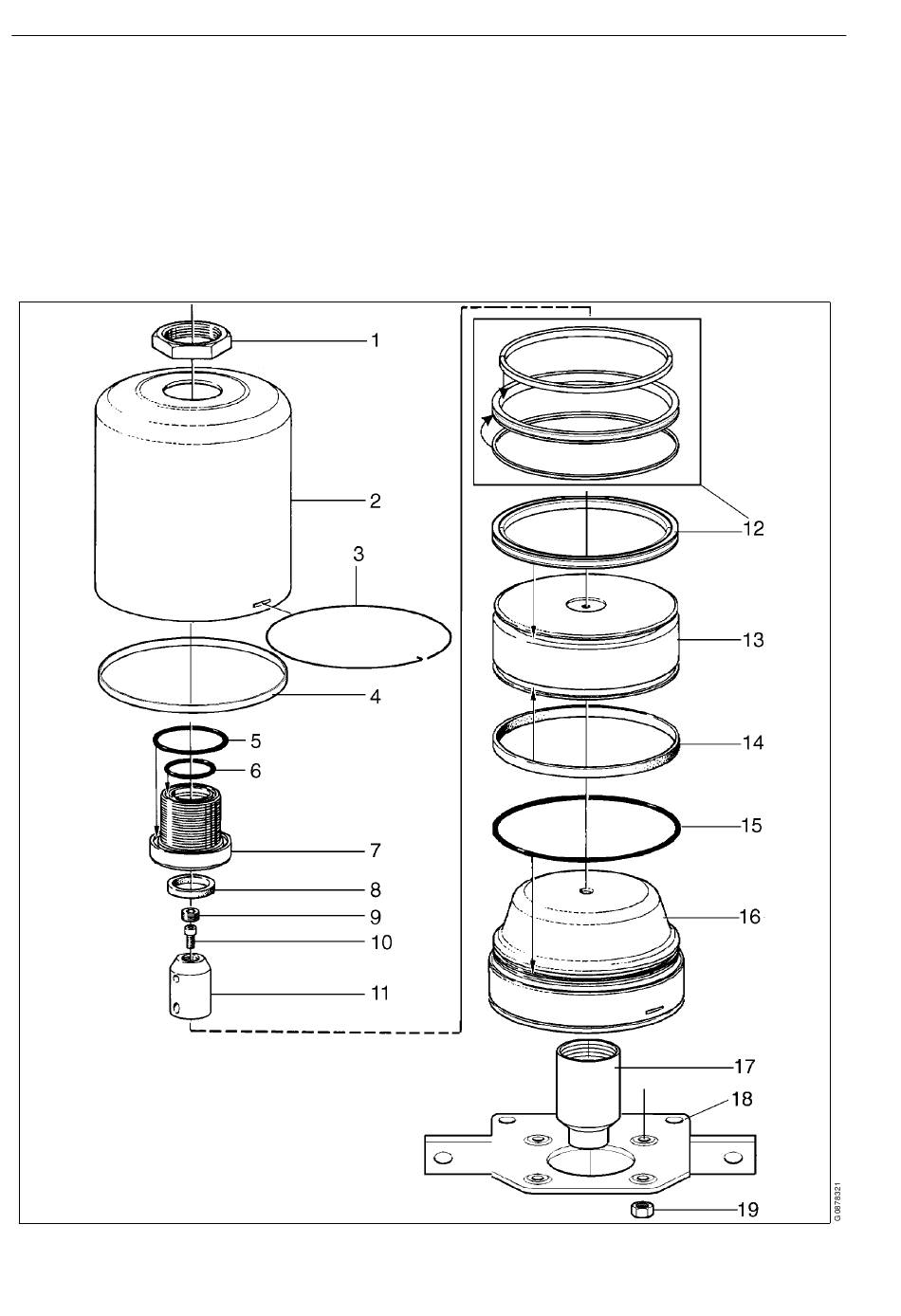 1
2
3
4
5
6
7
8
9
10
11
12
13
14
15
16
17
18
19
G 0878321