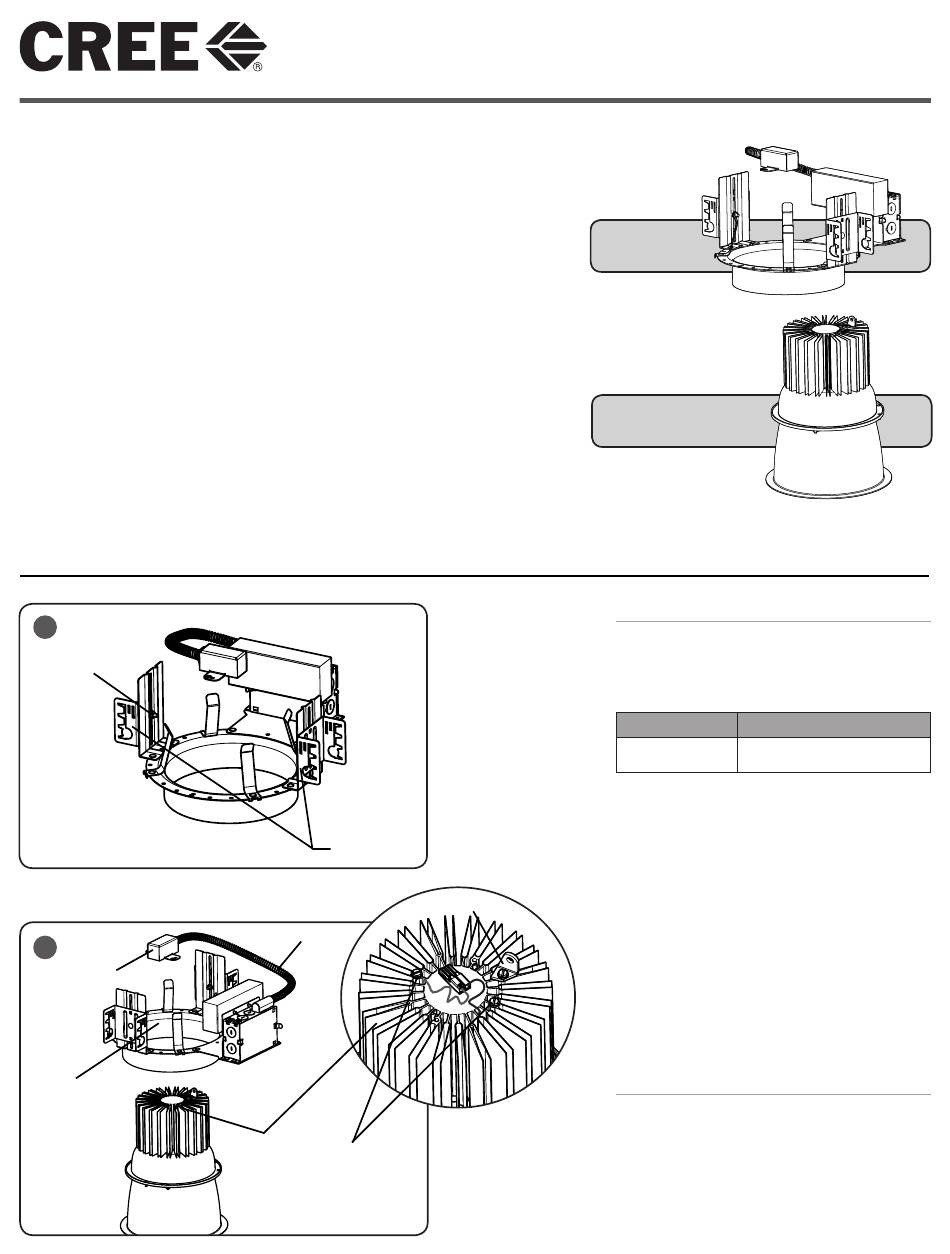 CREE®