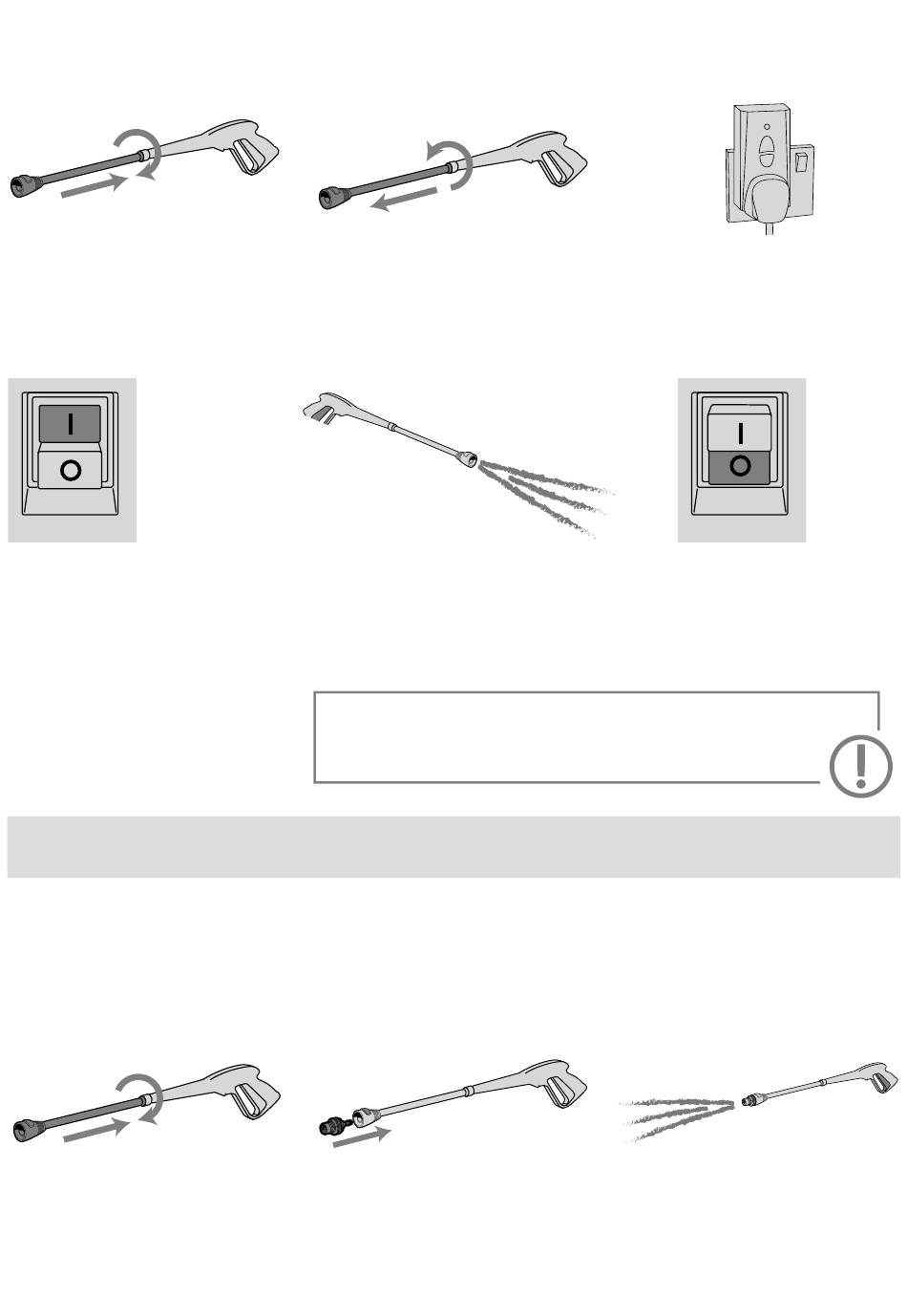 I
O
I
O