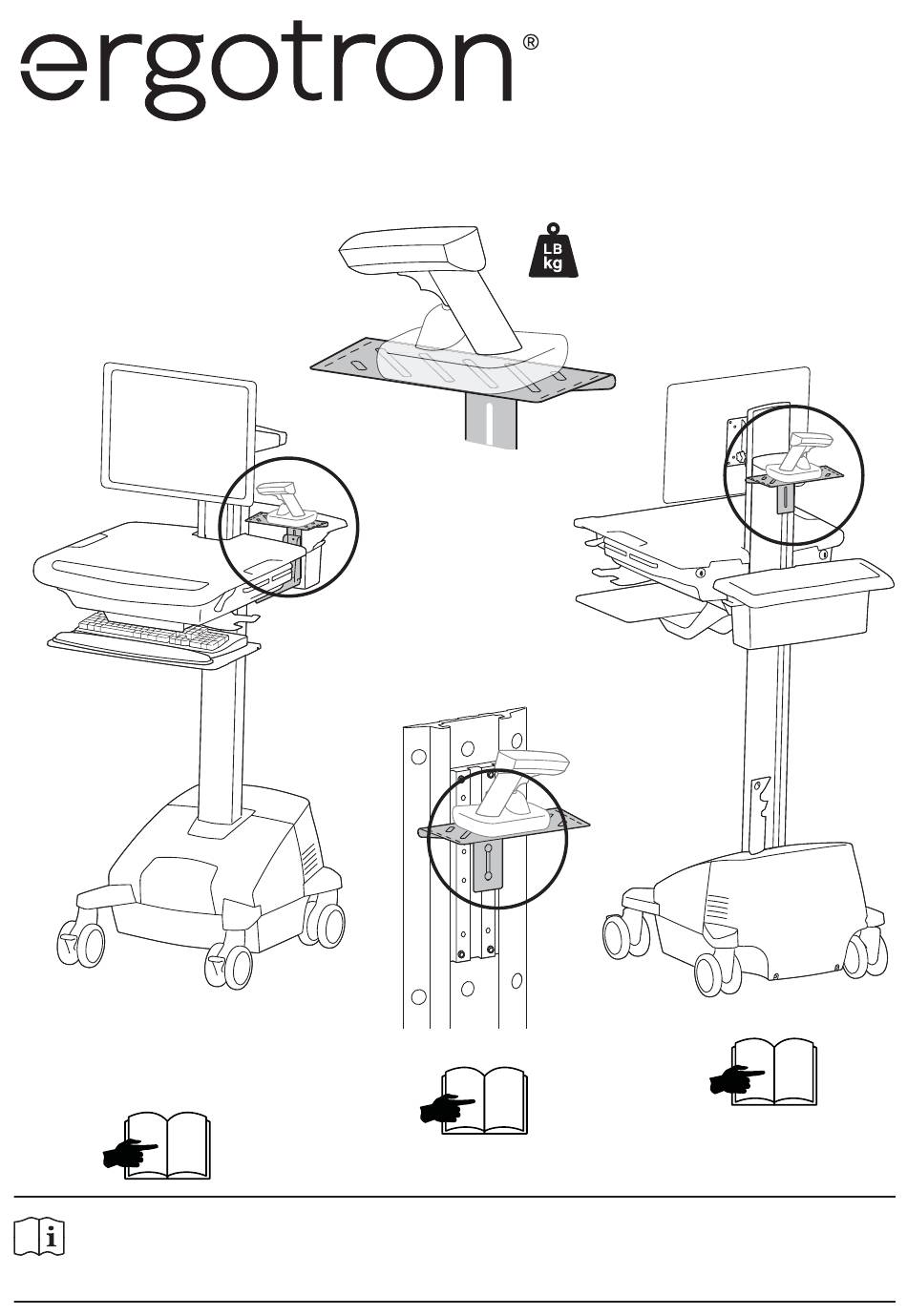 ergotron®

LB
kg

i