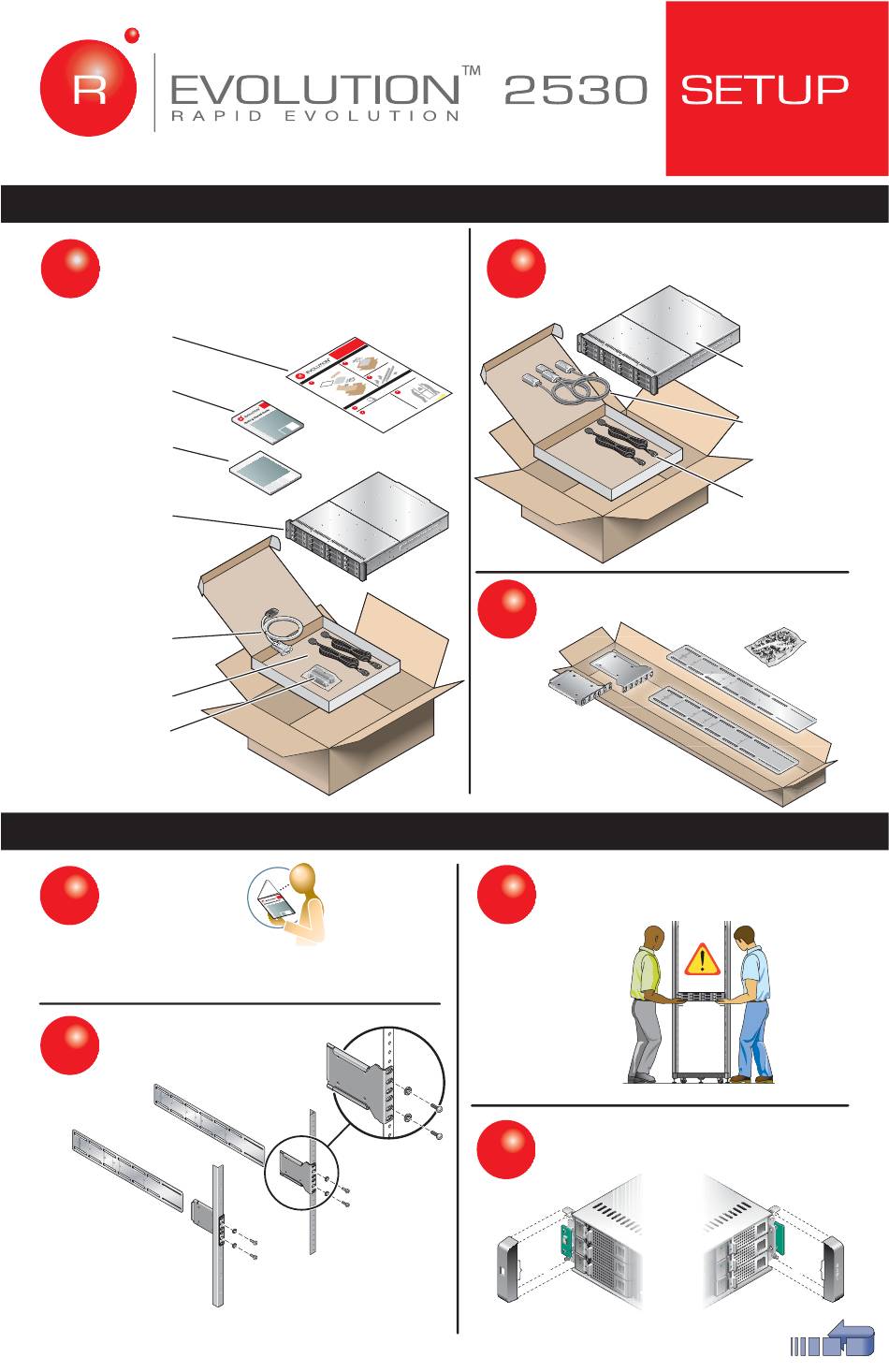 R

EVOLUTION™ 2530

RAPID EVOLUTION

SETUP

EVOLUTION