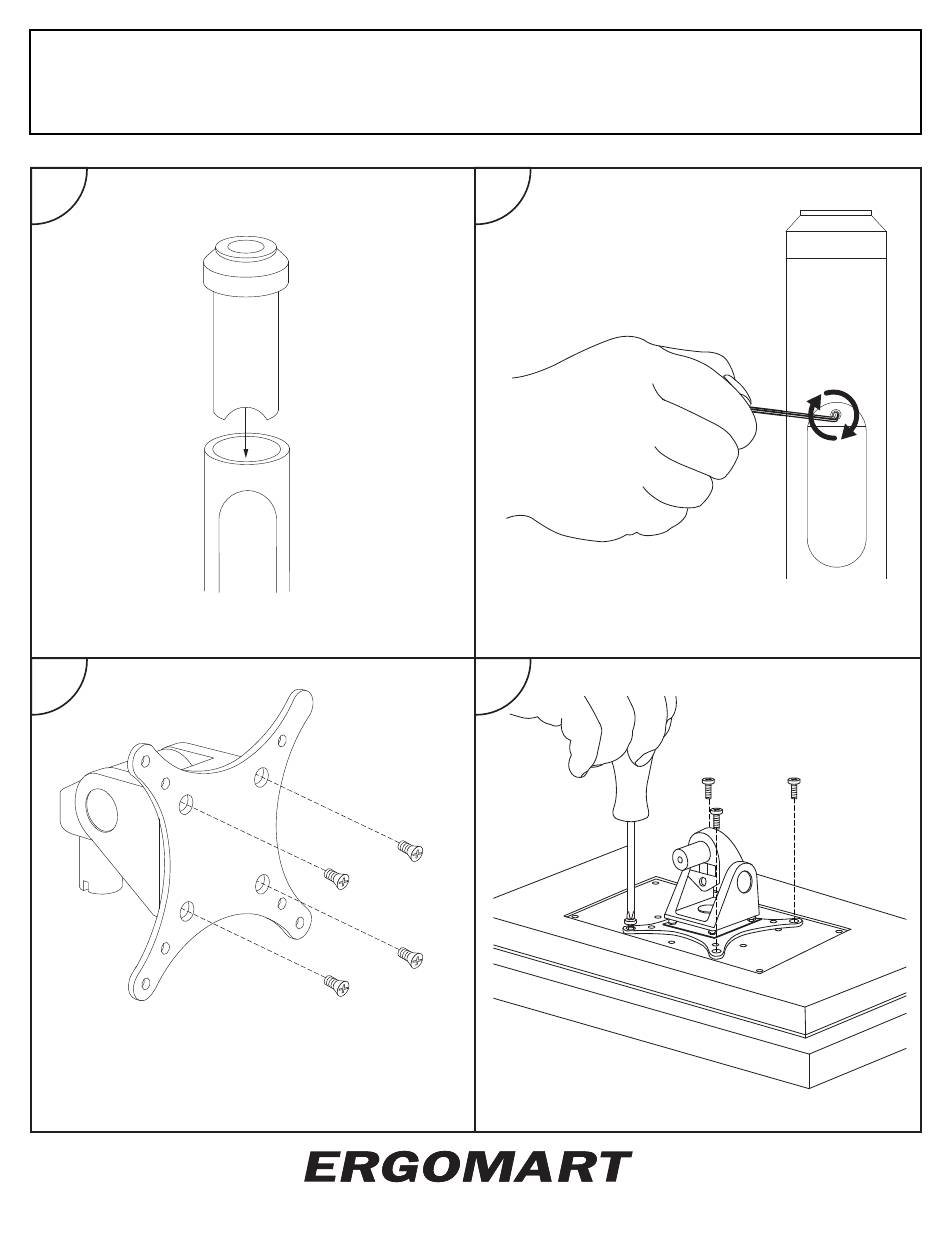 ERGOMART