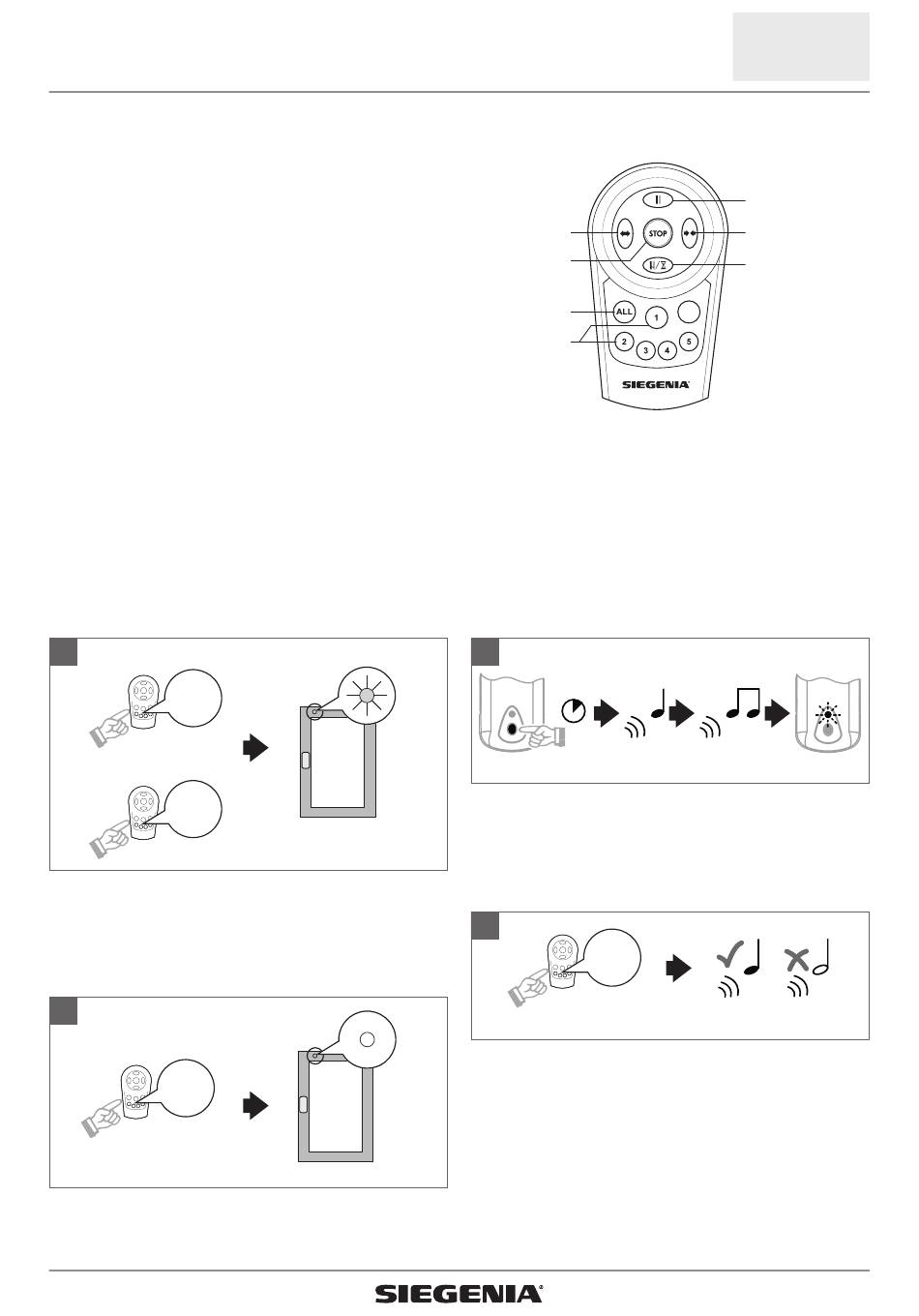 STOP

ALL

1

2

3

4

5

SIEGENIA

SIEGENIA