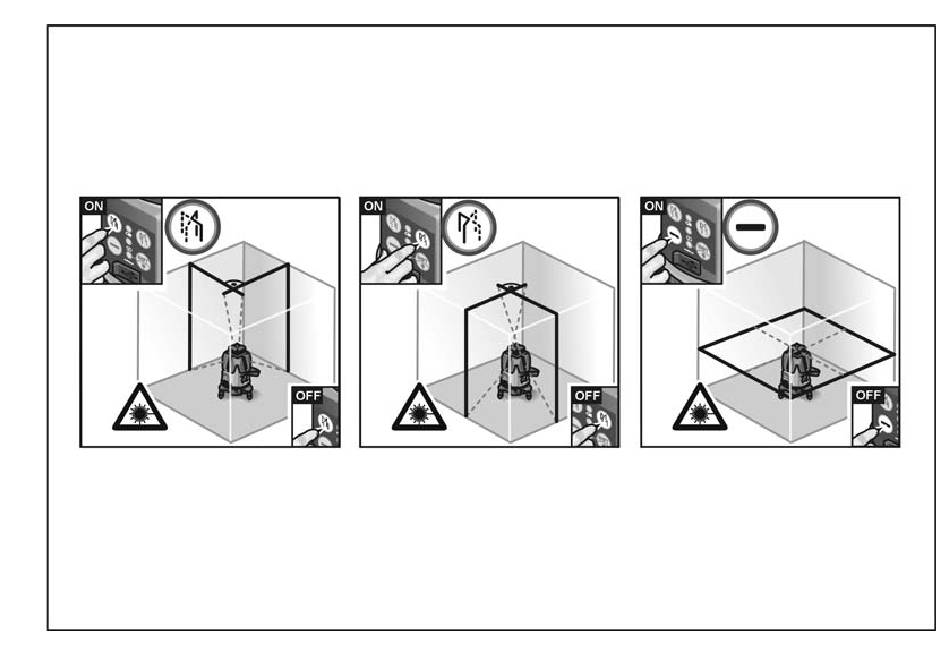 ON
OFF
ON
OFF
ON
OFF