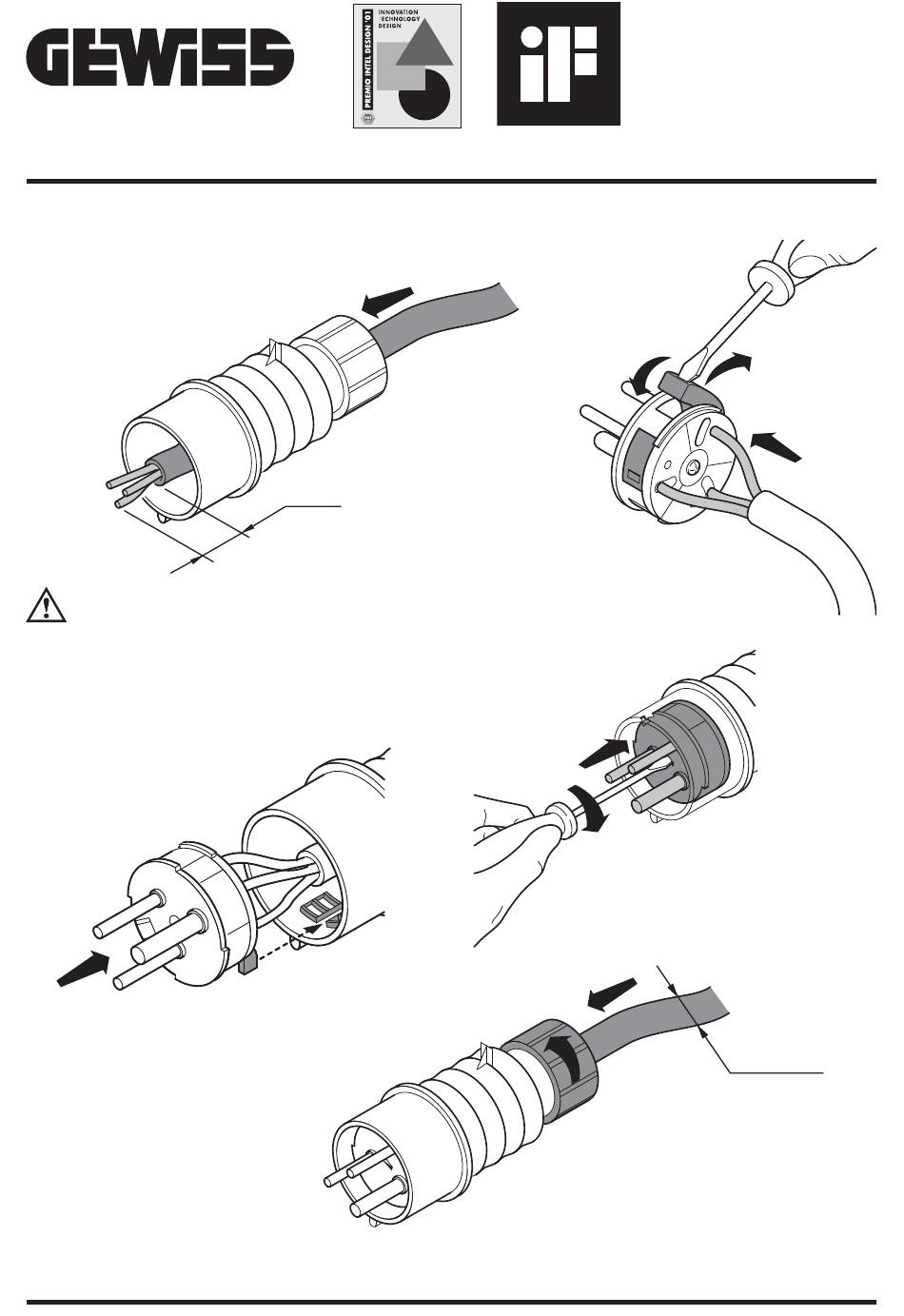 GEWISS

PREMIO INTEL DESIGN '01
INNOVATION
TECHNOLOGY
DESIGN

iF