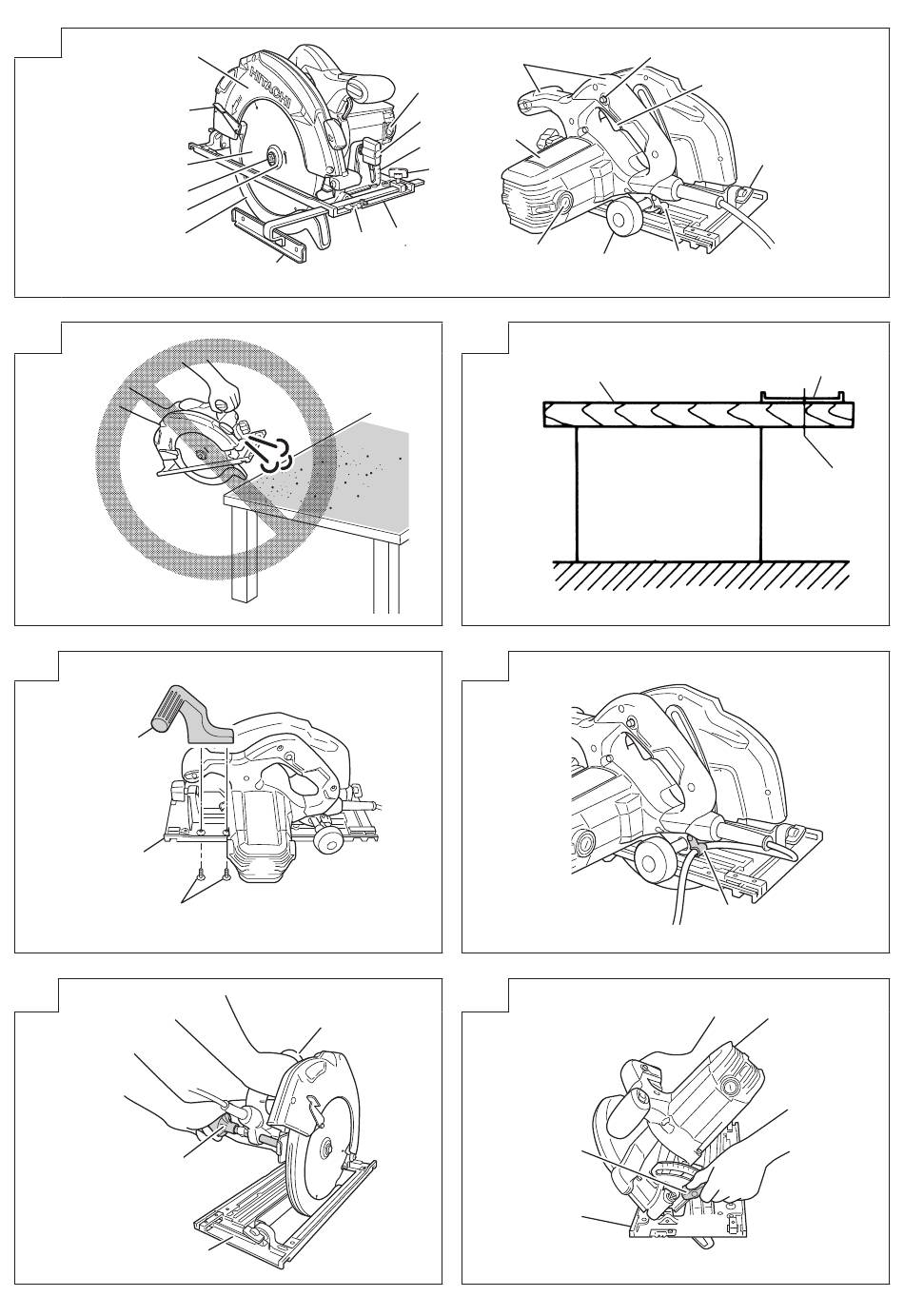 HITACHI