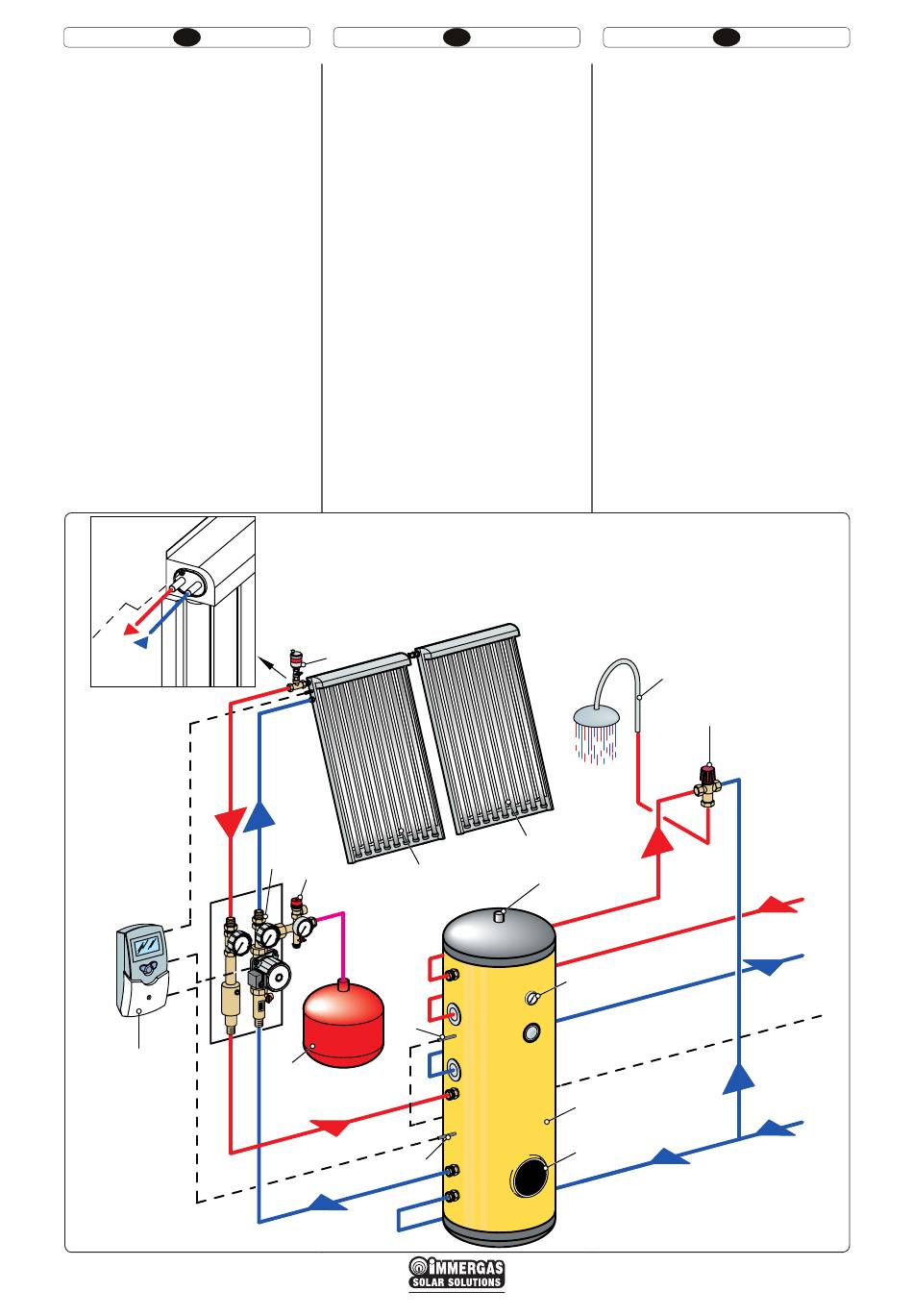 IMMERGAS
SOLAR SOLUTIONS