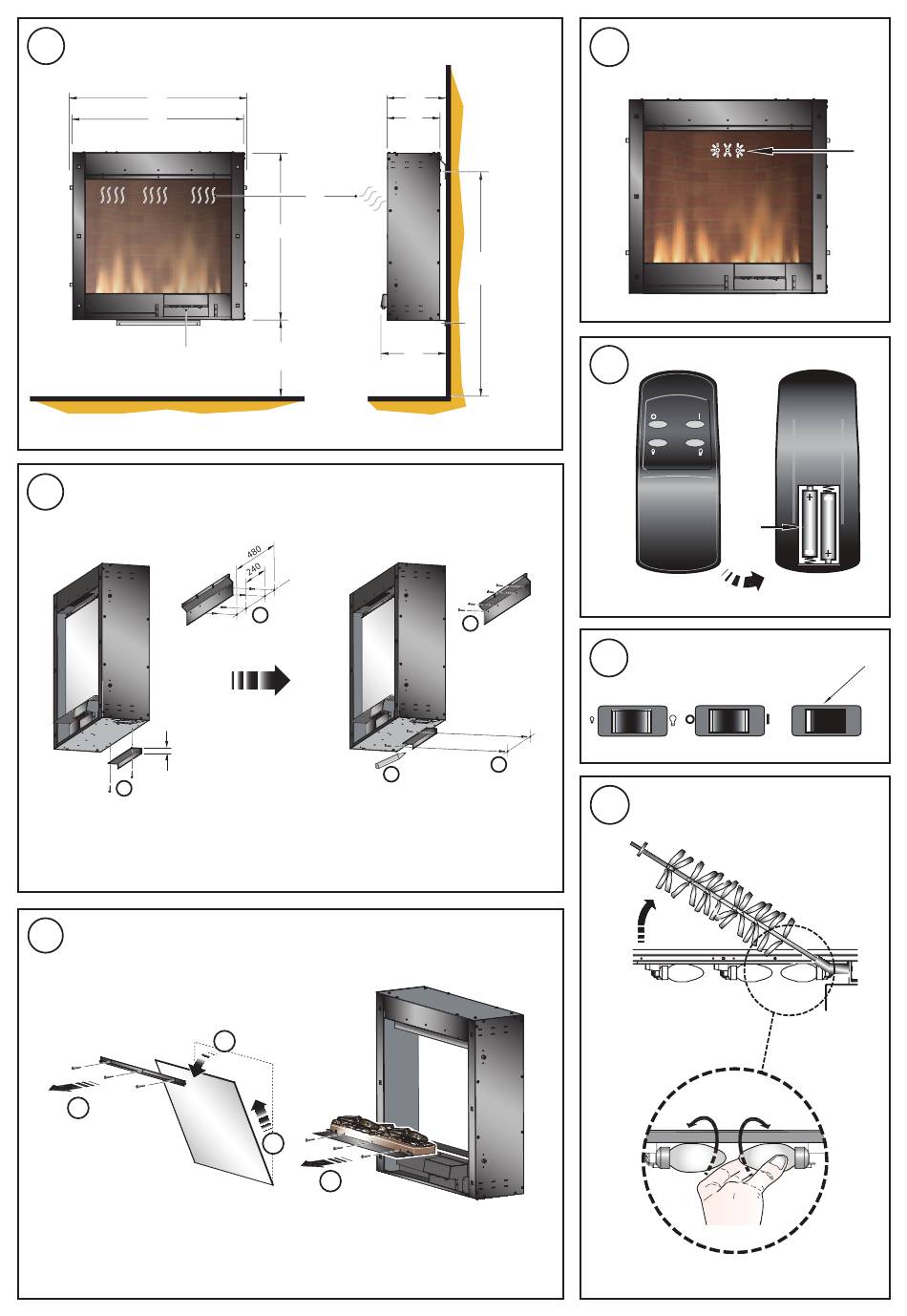 480
240