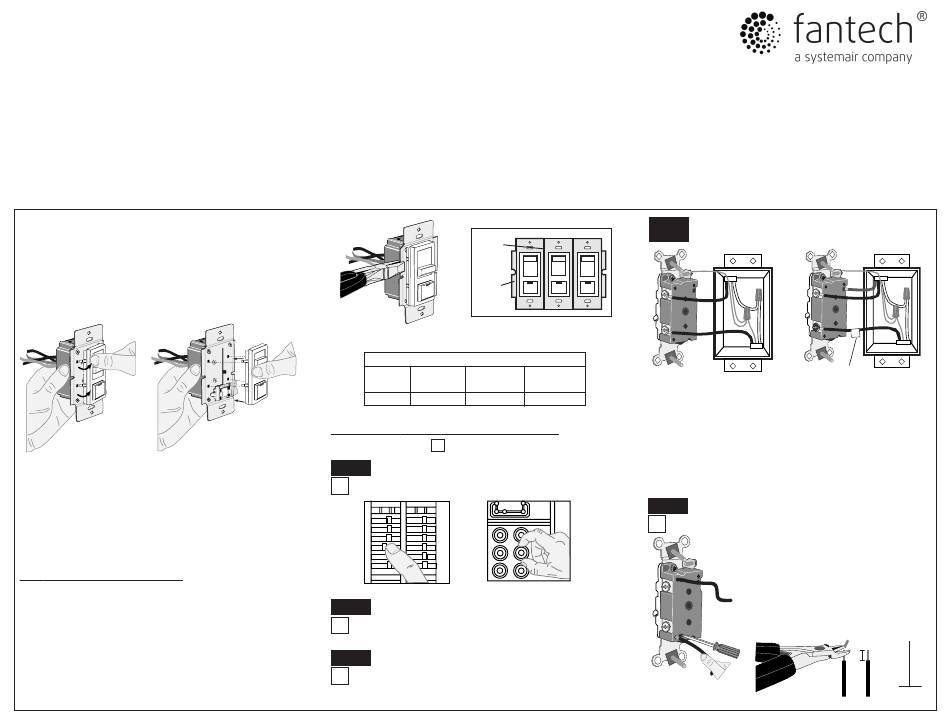 fantech®
a systemair company