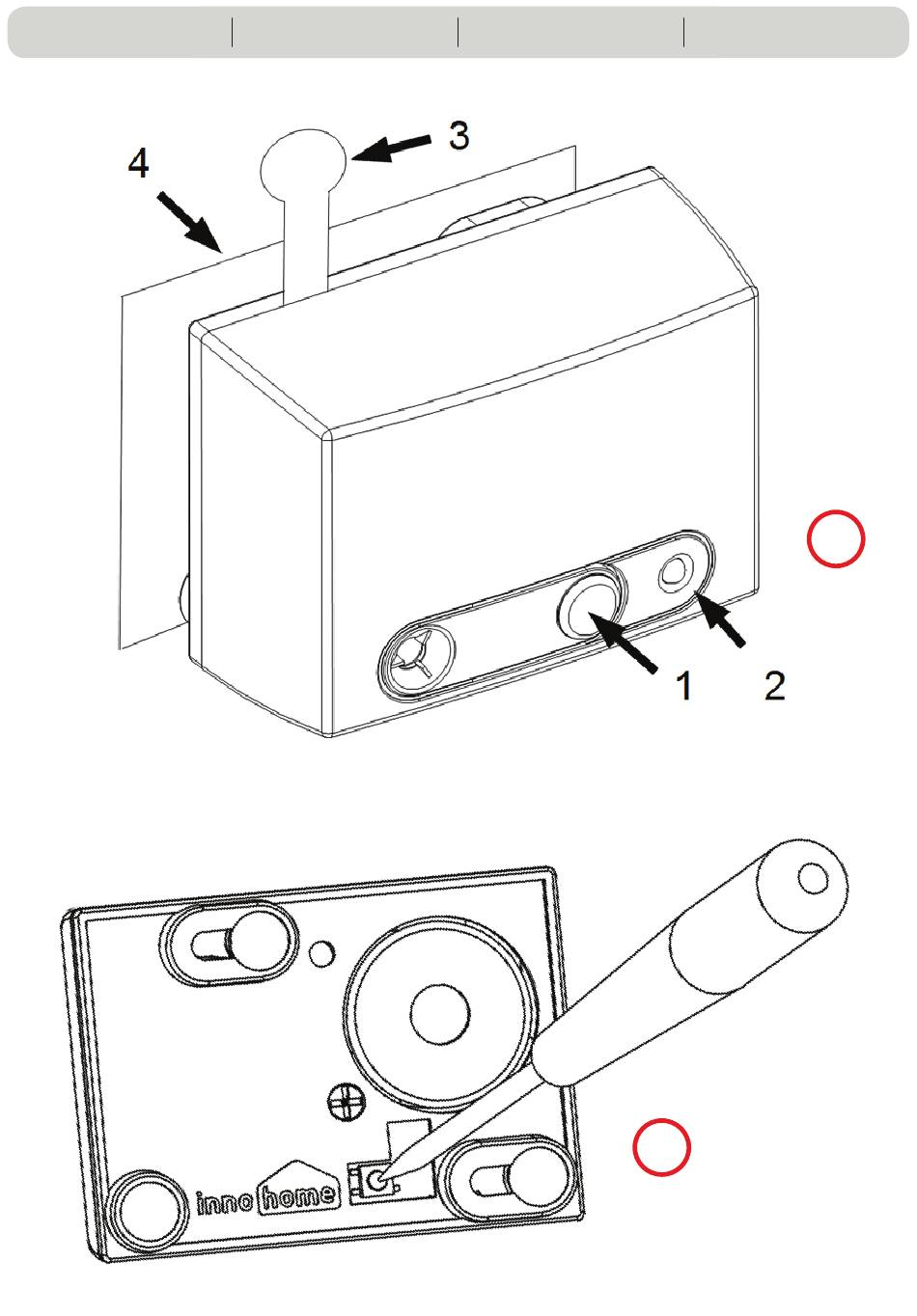 4
3
1
2
inno home