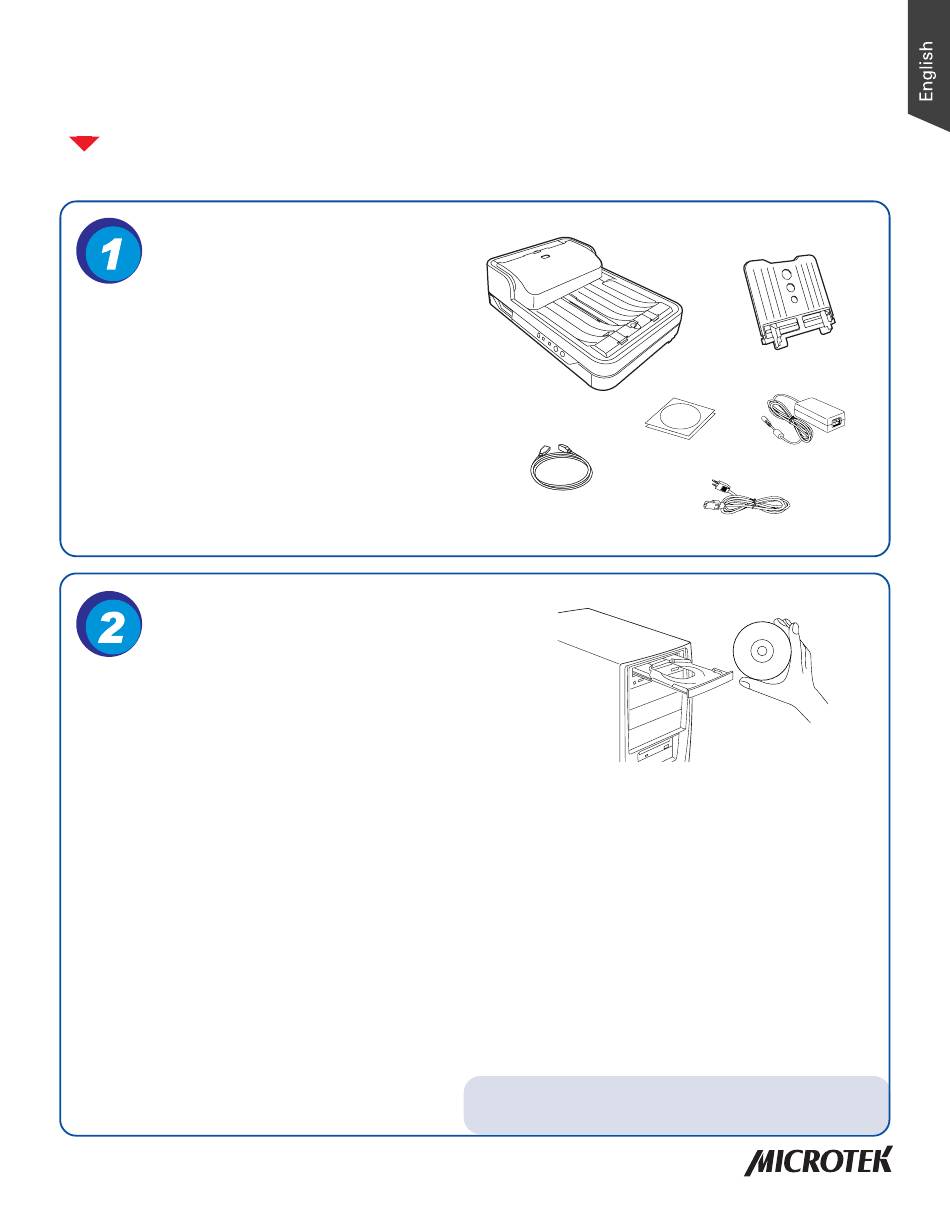 English

1

2

MICROTEK