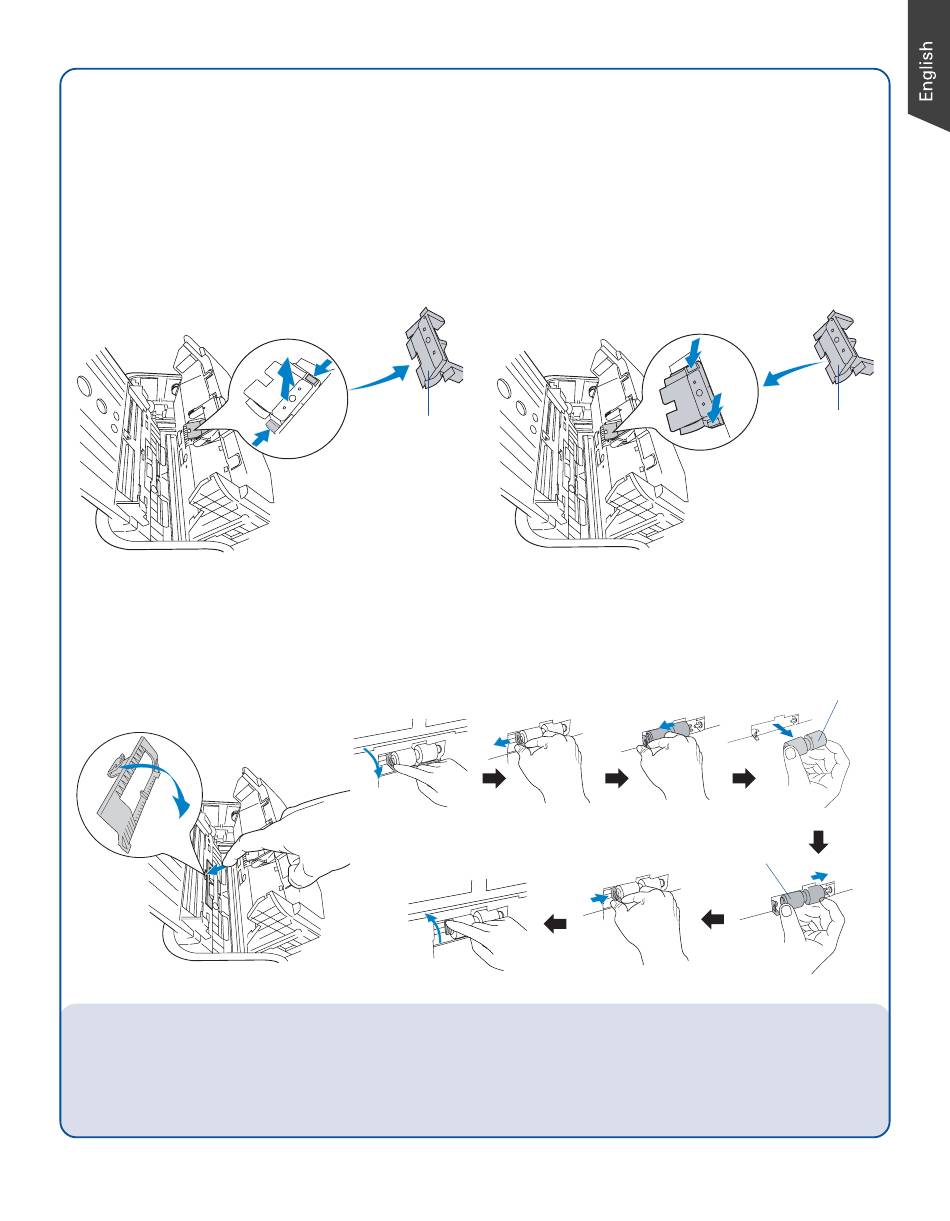 English