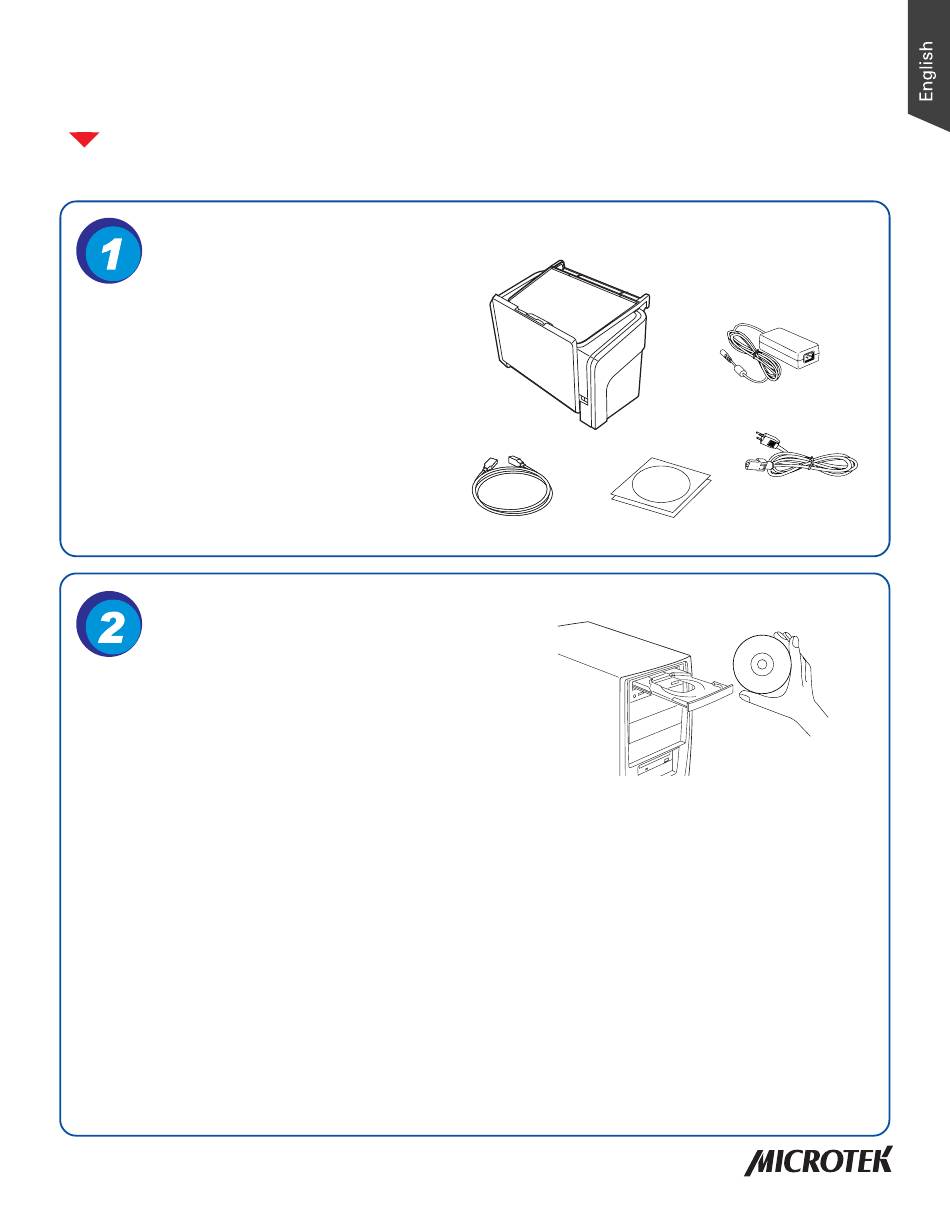 English

1

2

MICROTEK