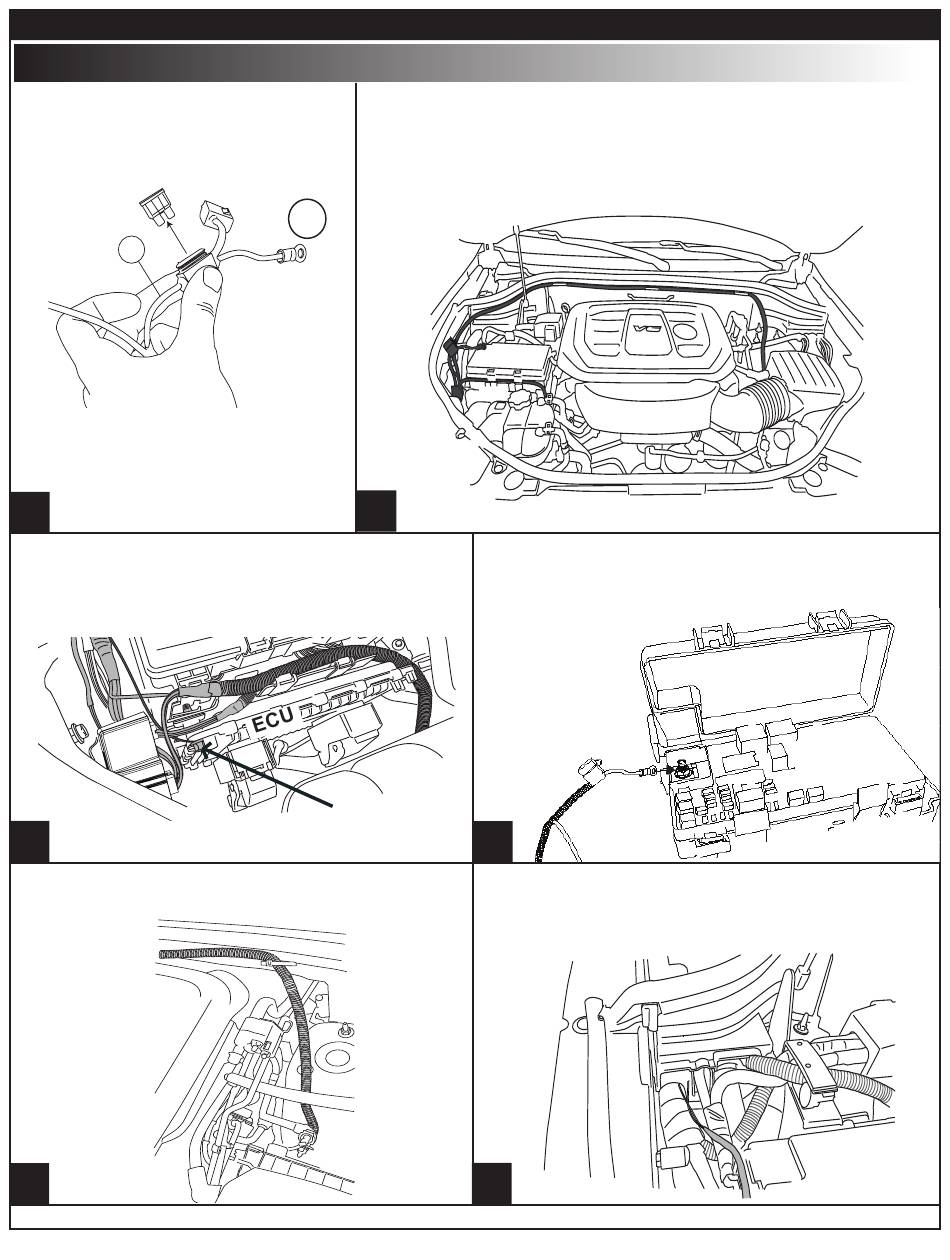 ECU