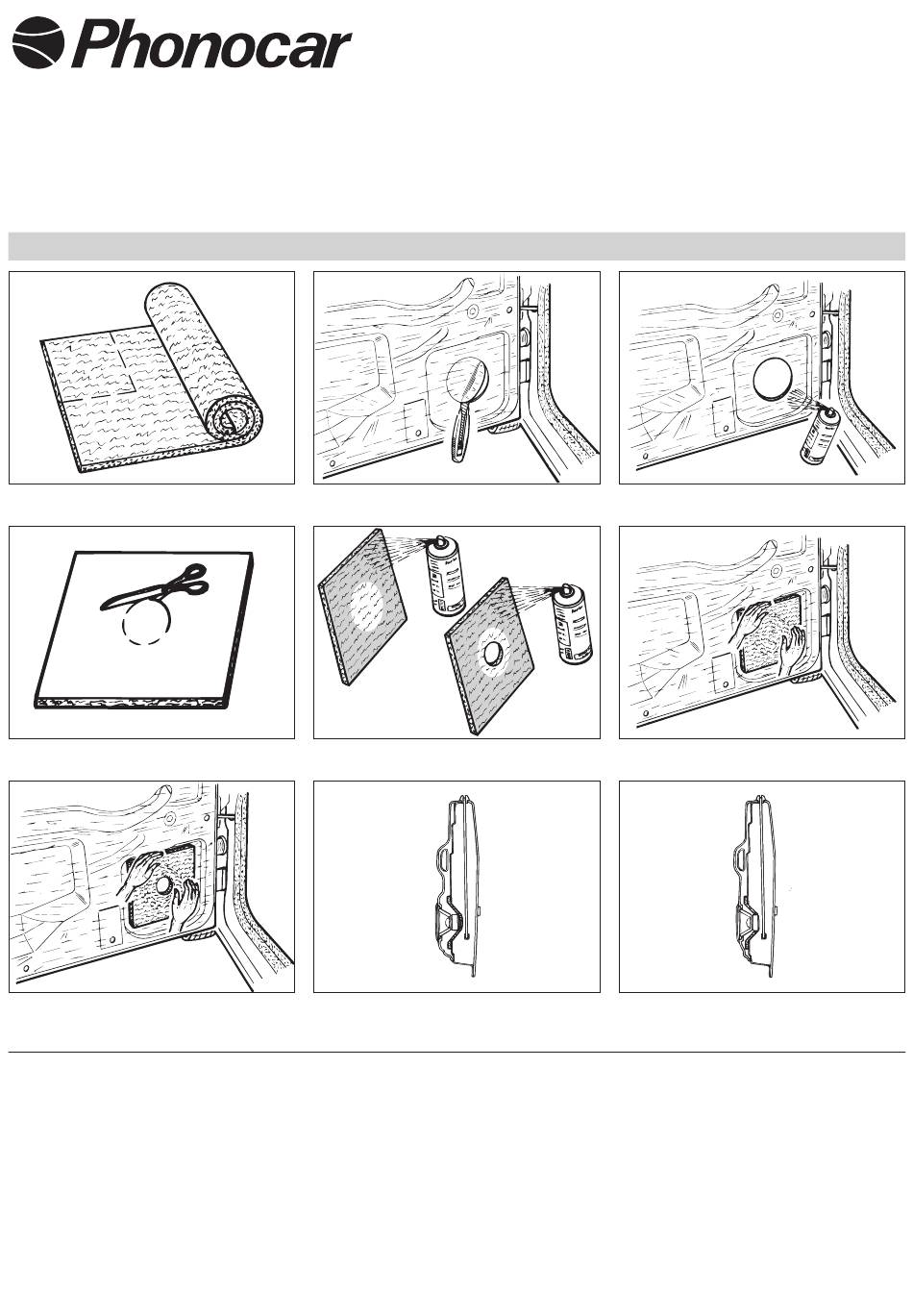 Phonocar