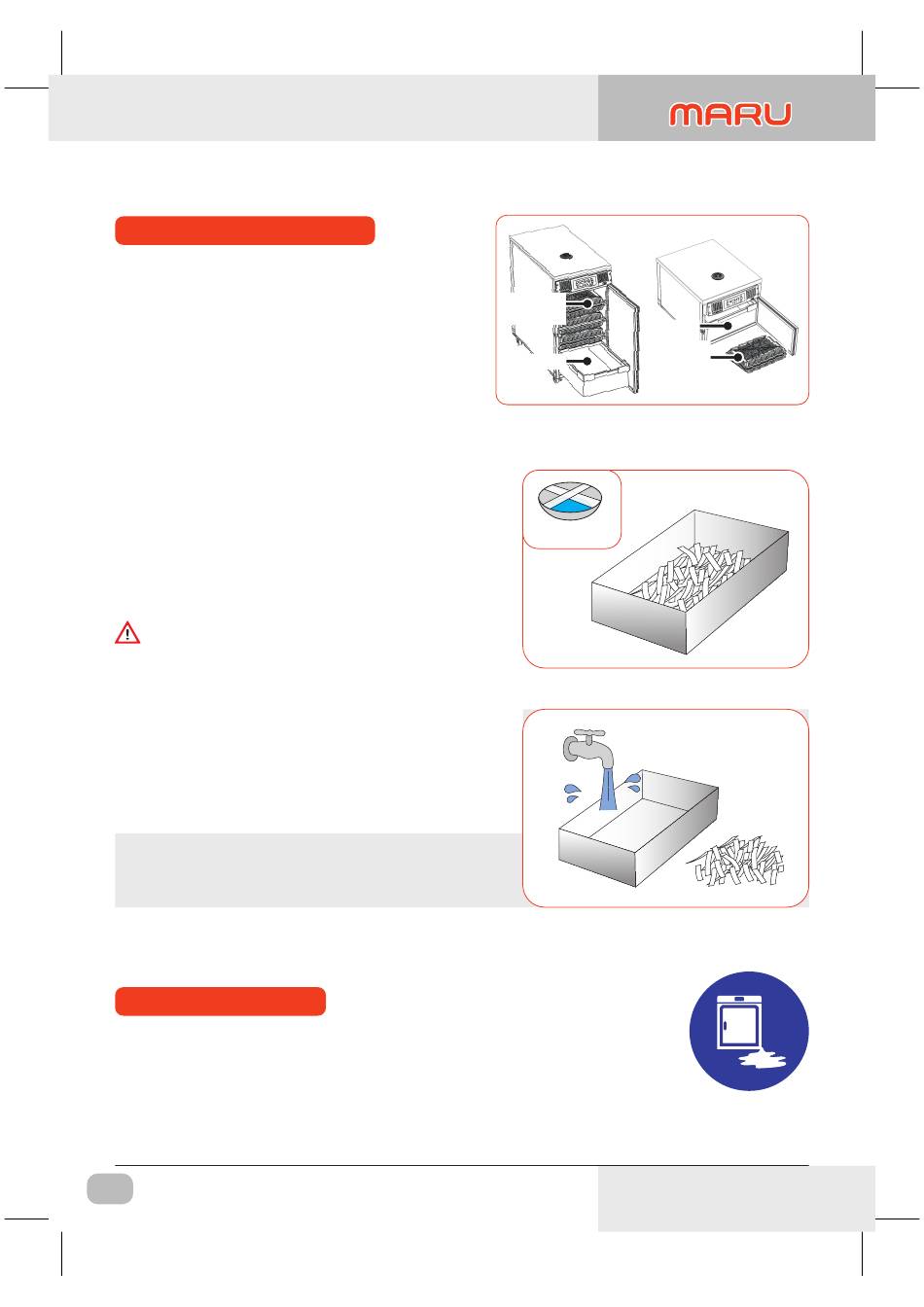 MARU