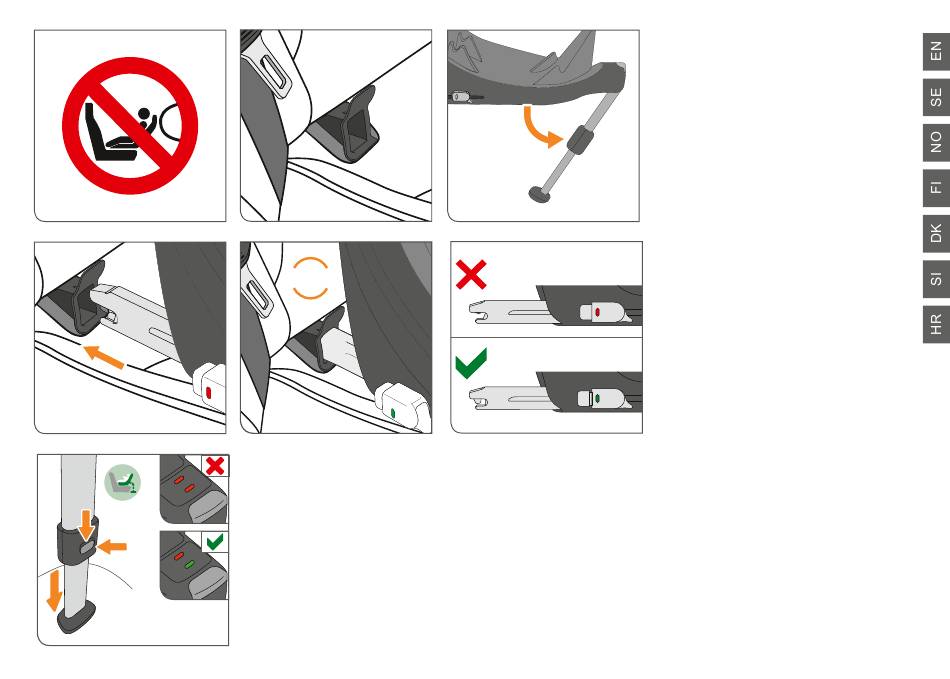 EN
SE
NO
FI
DK
SI
HR