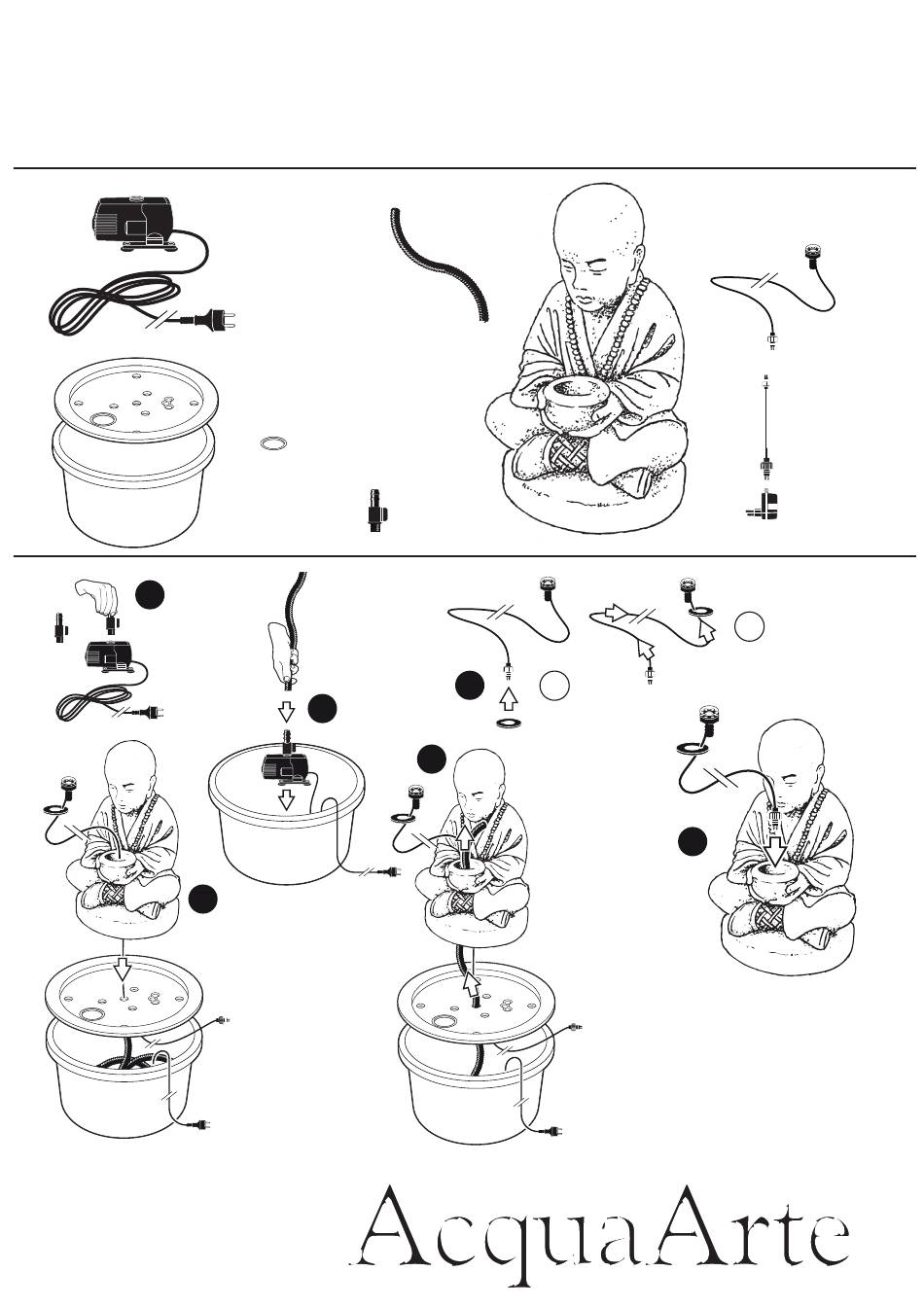 AcquaArte