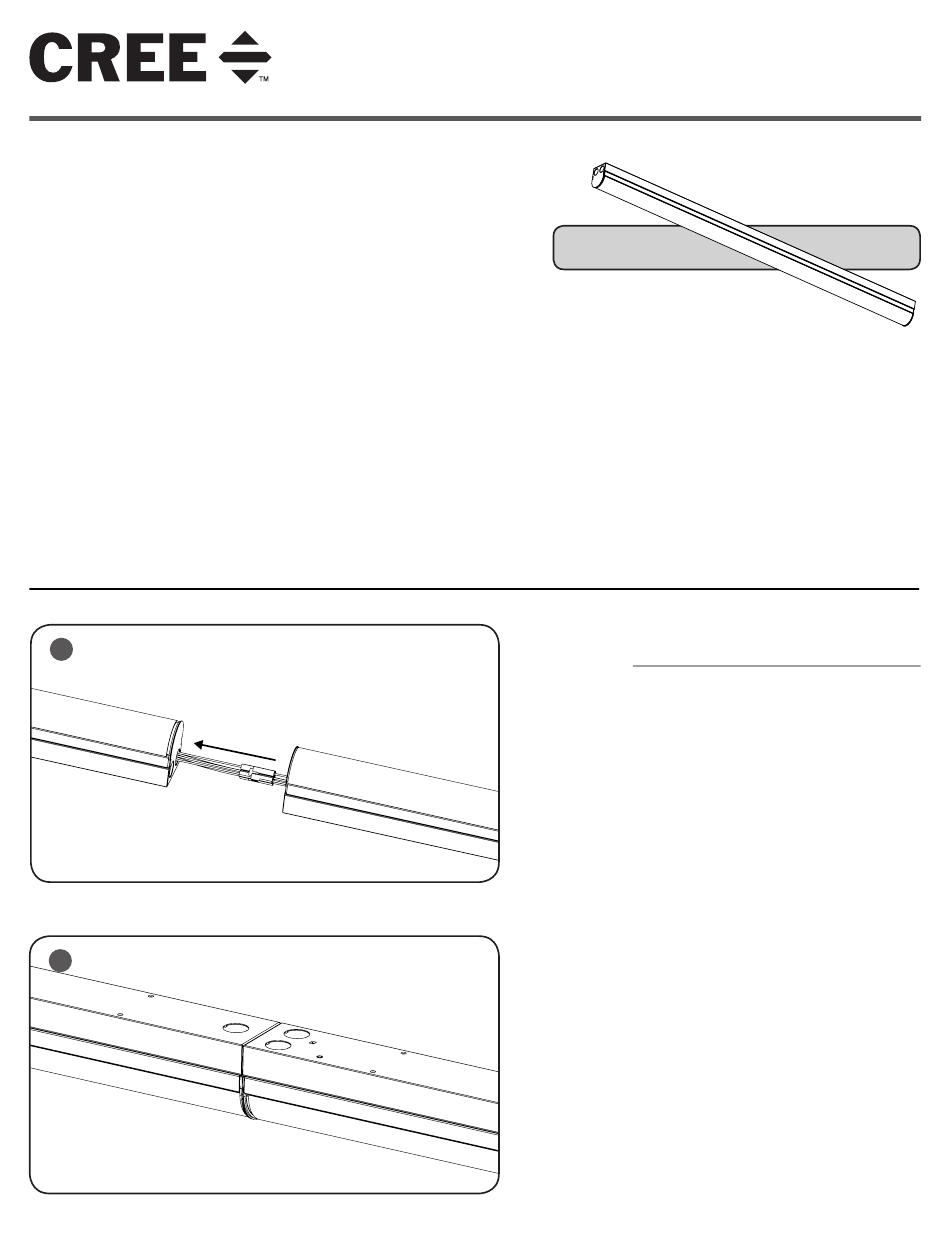 CREE™