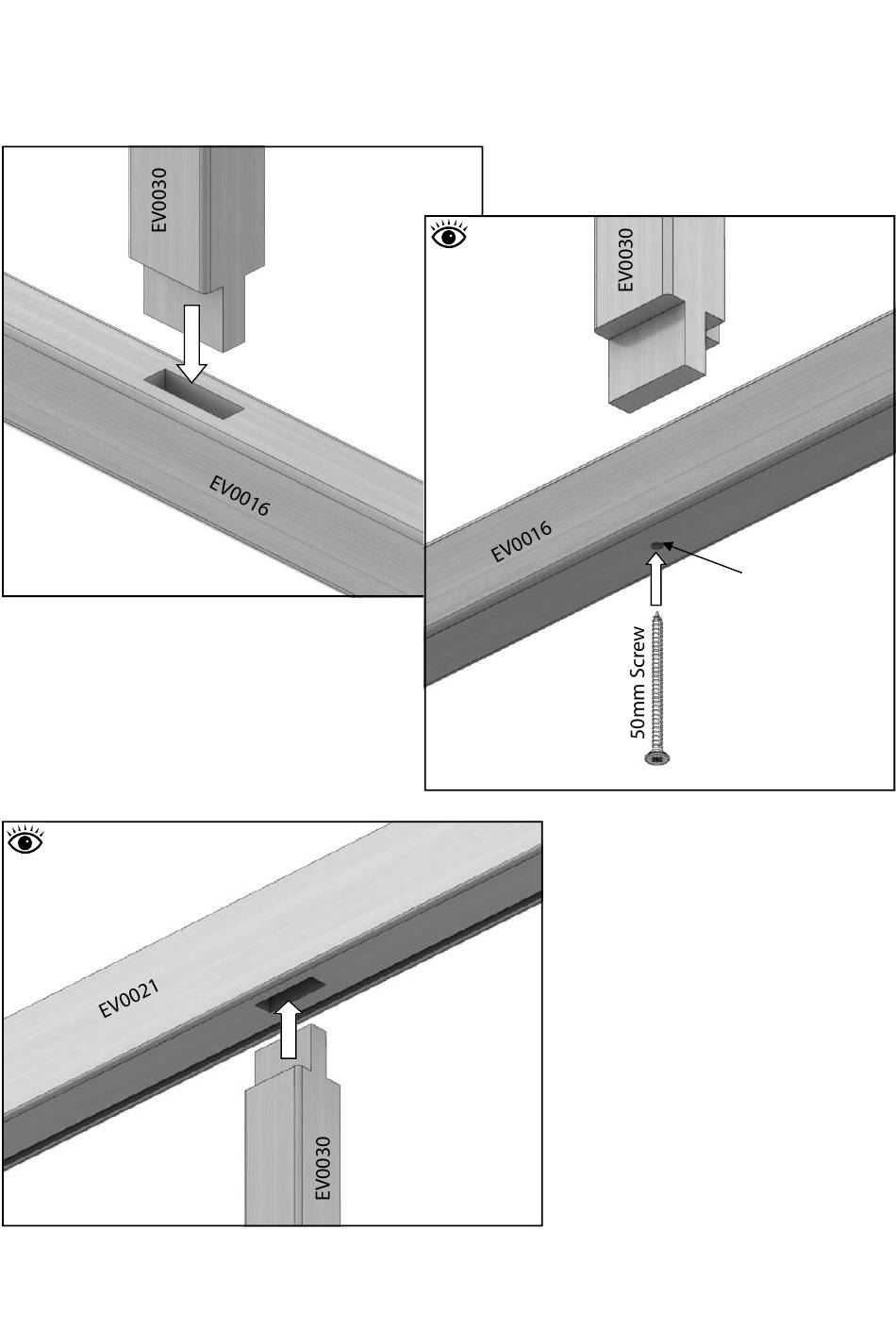 EV0030

EV0016

EV0030

EV0016

50mm Screw

EV0021

EV0030