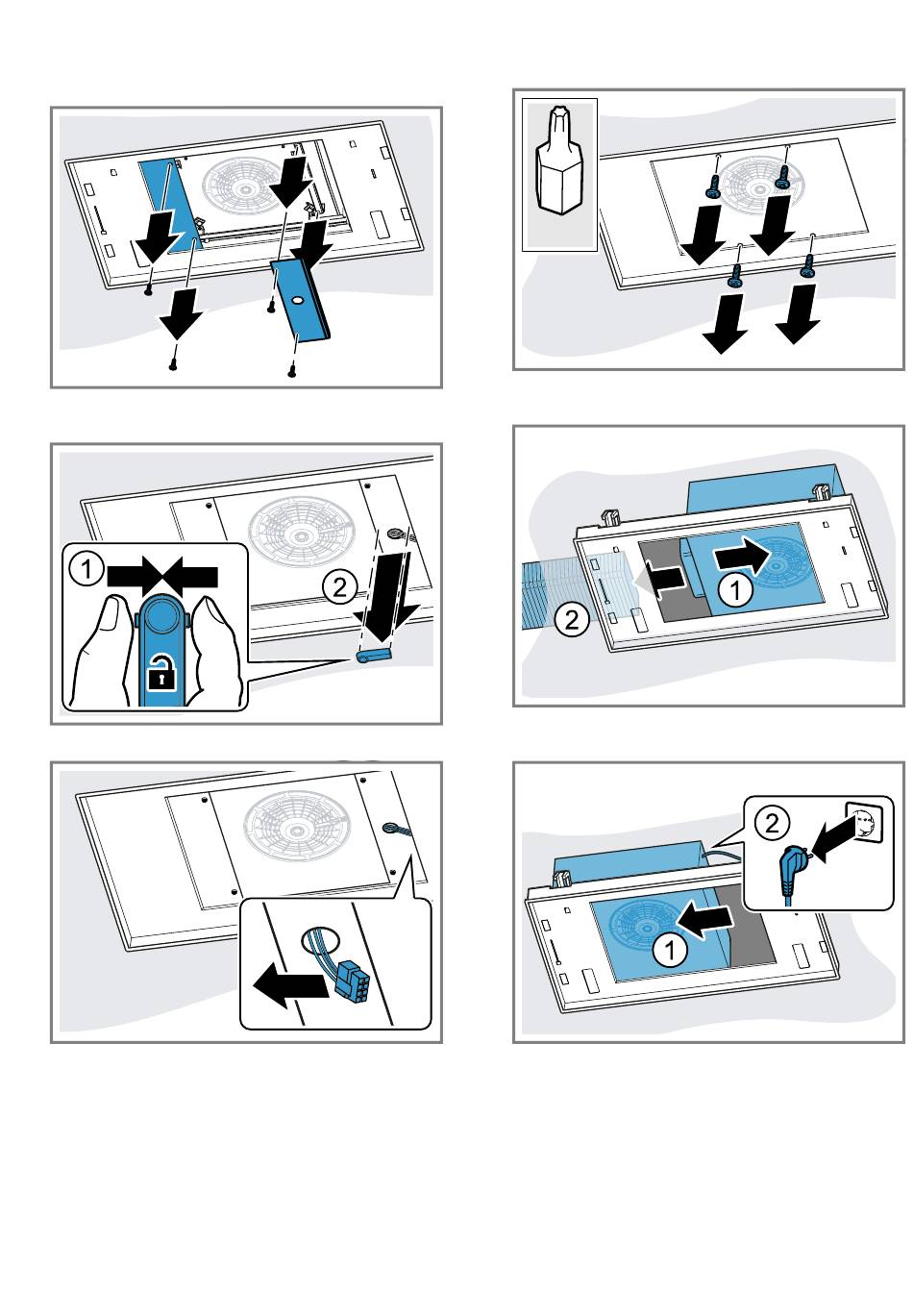 1
2
1
2
2
1