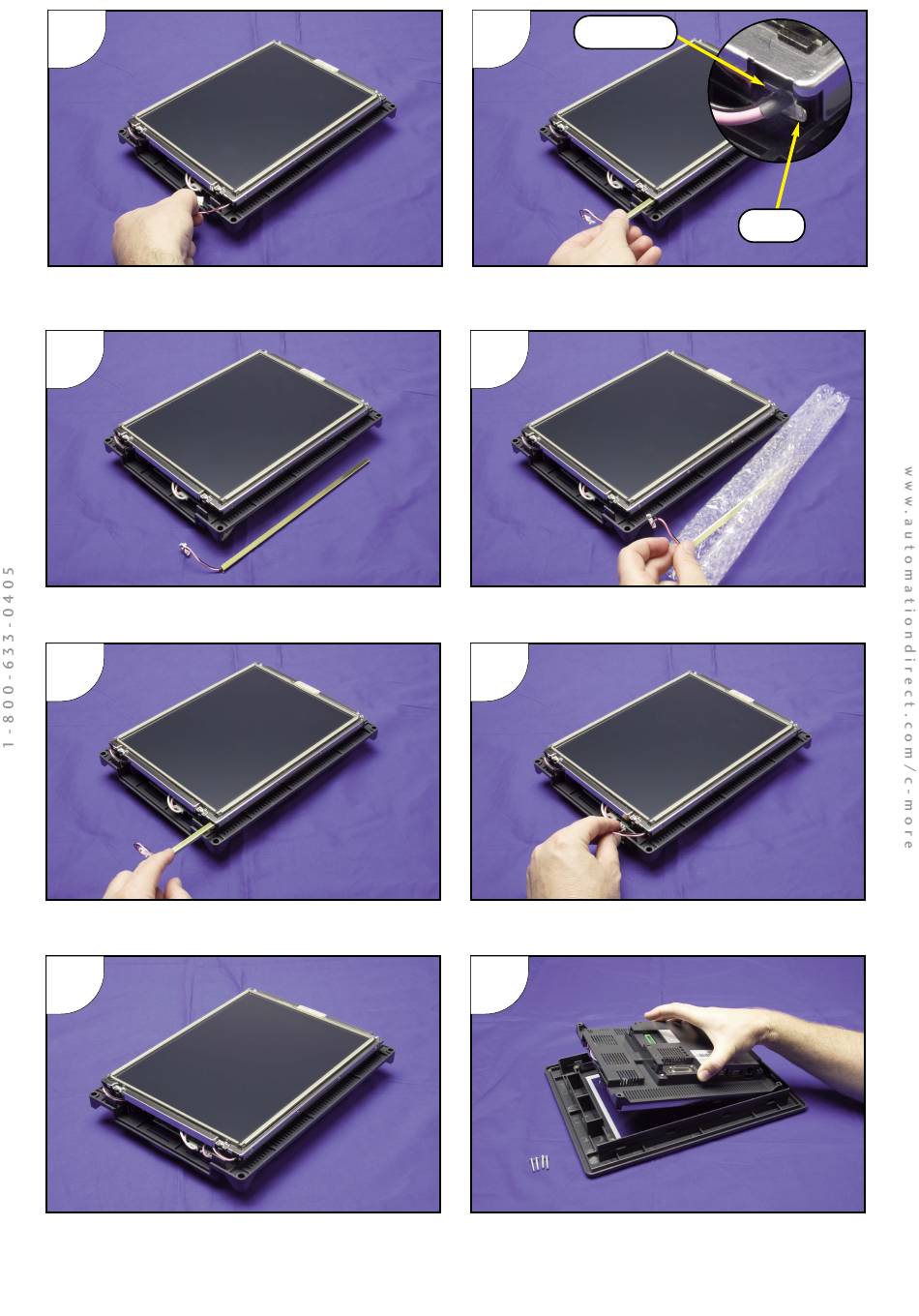 1-800-633-0405

www.automationdirect.com/c-more