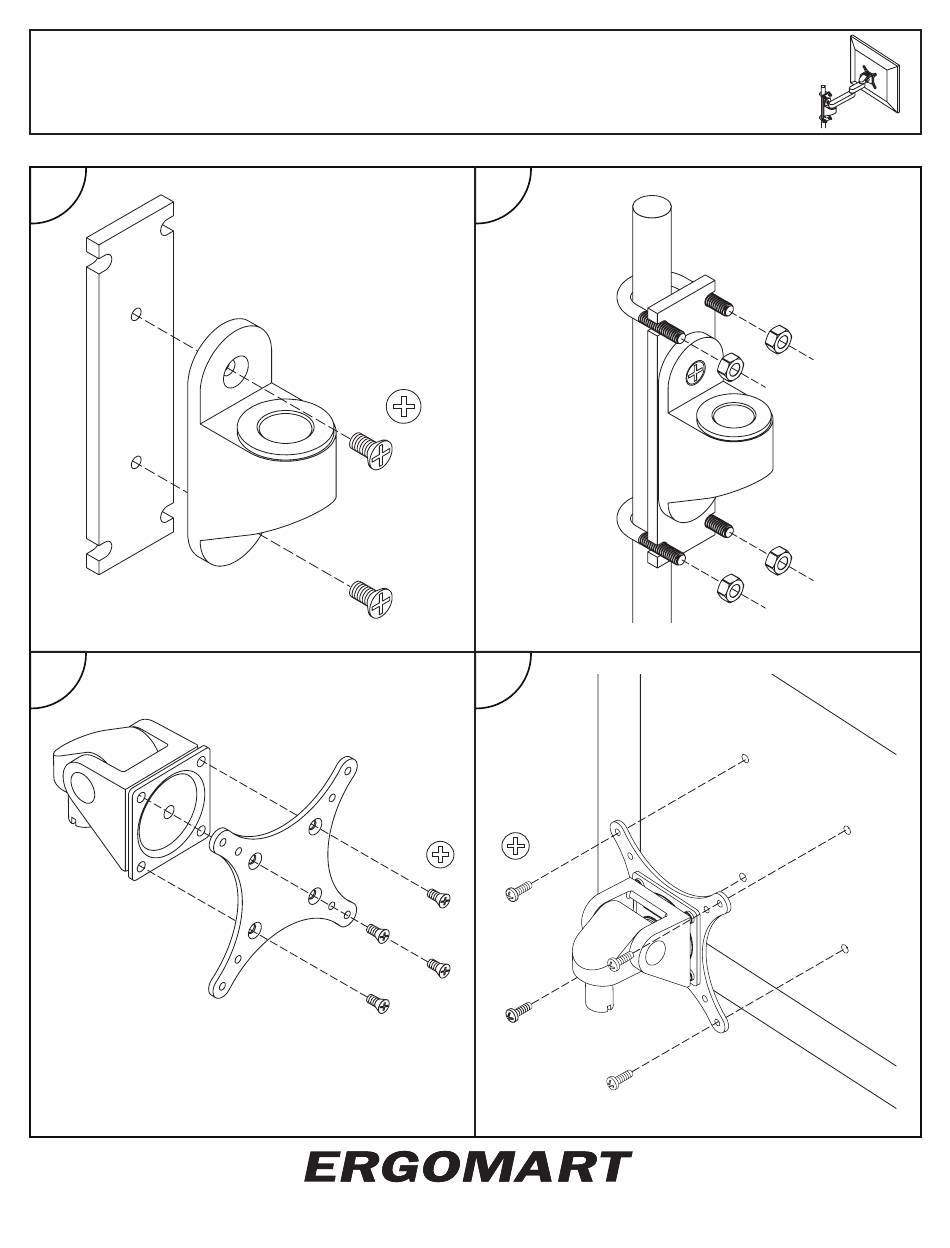 ERGOMART